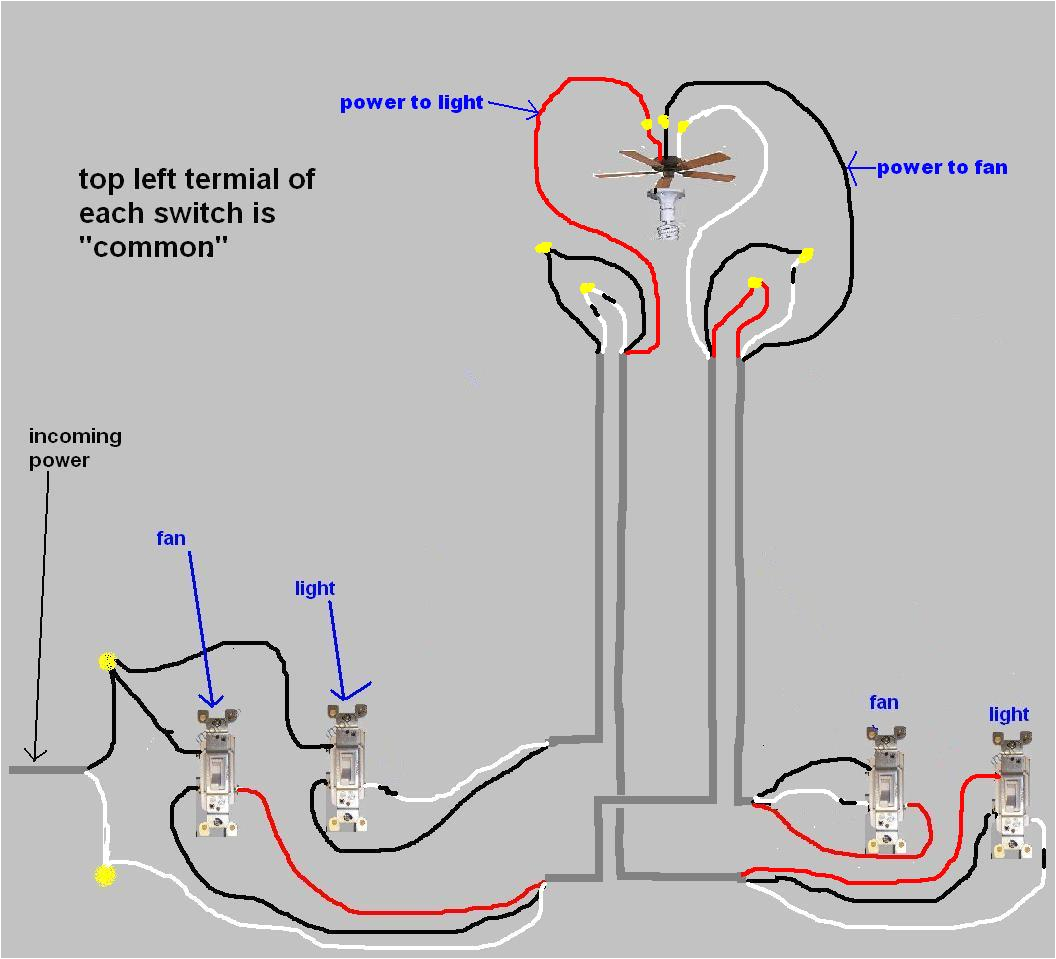 power to light

power to fan

top left termial of each switch is "common"

incoming power

fan

light

fan

light