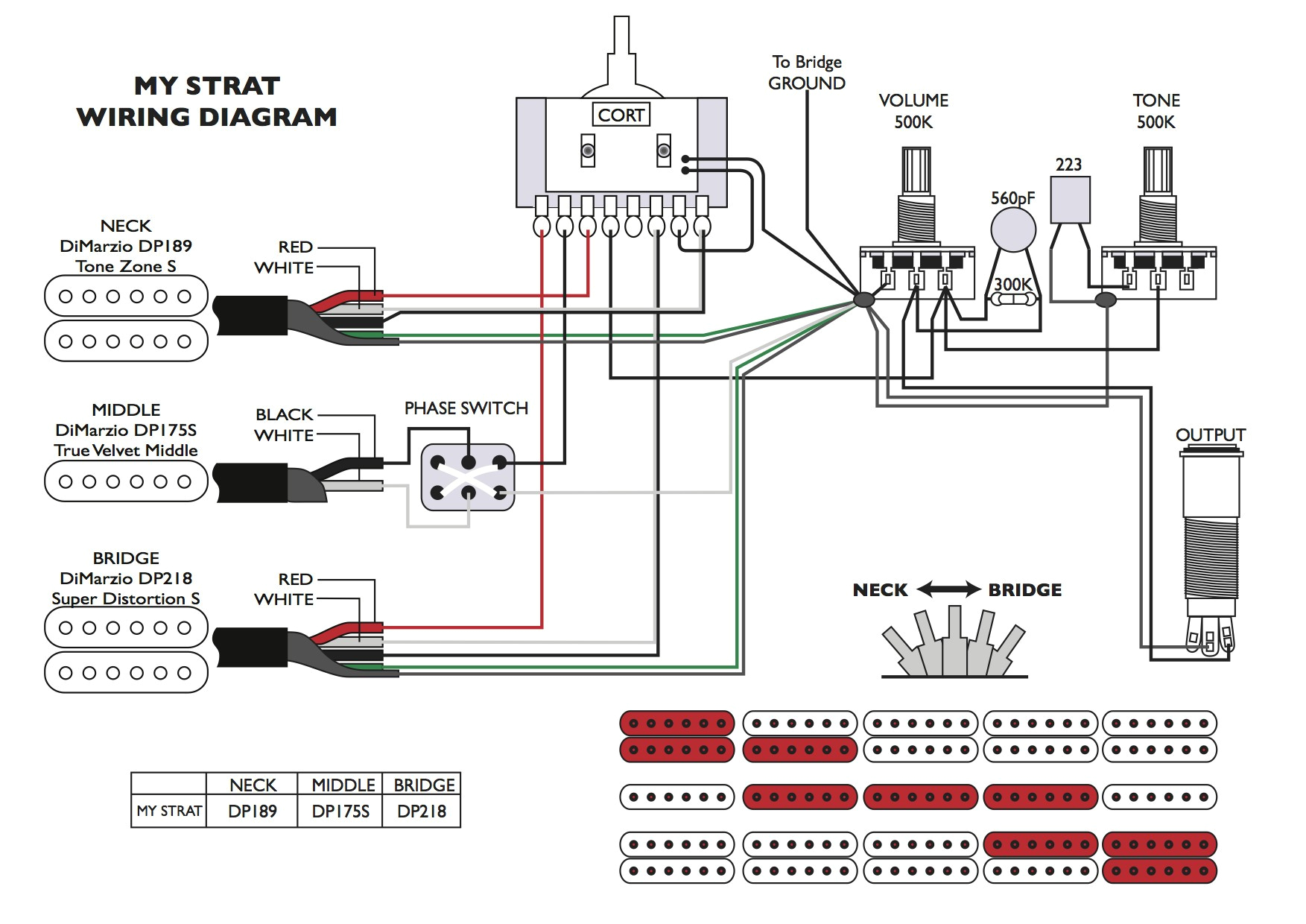 MY STRAT
WIRING DIAGRAM

CORT

To Bridge
GROUND

VOLUME
500K

TONE
500K

223

560pF

300K

NECK
DiMarzio DP189
Tone Zone S

RED
WHITE

MIDDLE
DiMarzio DP175S
True Velvet Middle

BLACK
WHITE

PHASE SWITCH

BRIDGE
DiMarzio DP218
Super Distortion S

RED
WHITE

OUTPUT

NECK BRIDGE

| | NECK | MIDDLE | BRIDGE |
|---|---|---|---|
| MY STRAT | DP189 | DP175S | DP218 |