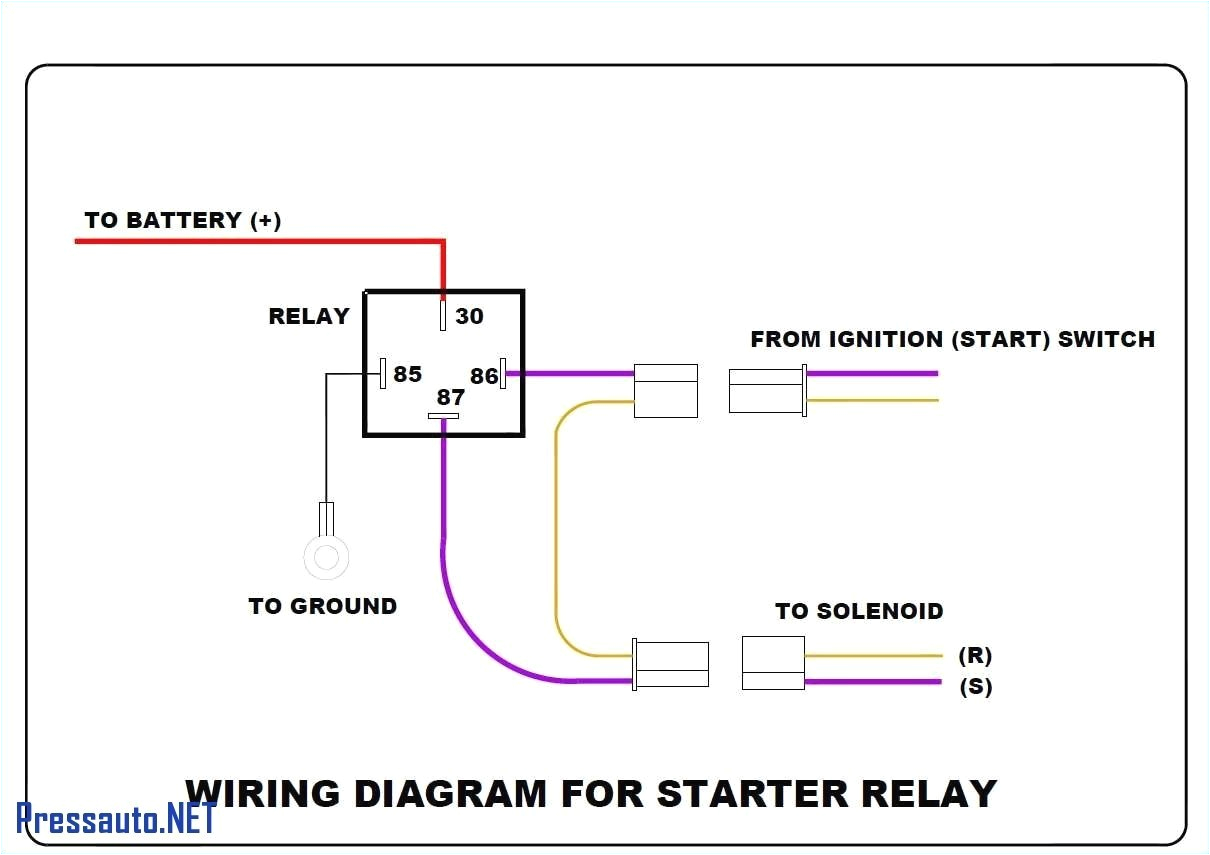 TO BATTERY (+)

RELAY

30

85

86

87

FROM IGNITION (START) SWITCH

TO GROUND

TO SOLENOID

(R)

(S)

WIRING DIAGRAM FOR STARTER RELAY

Pressauto.NET