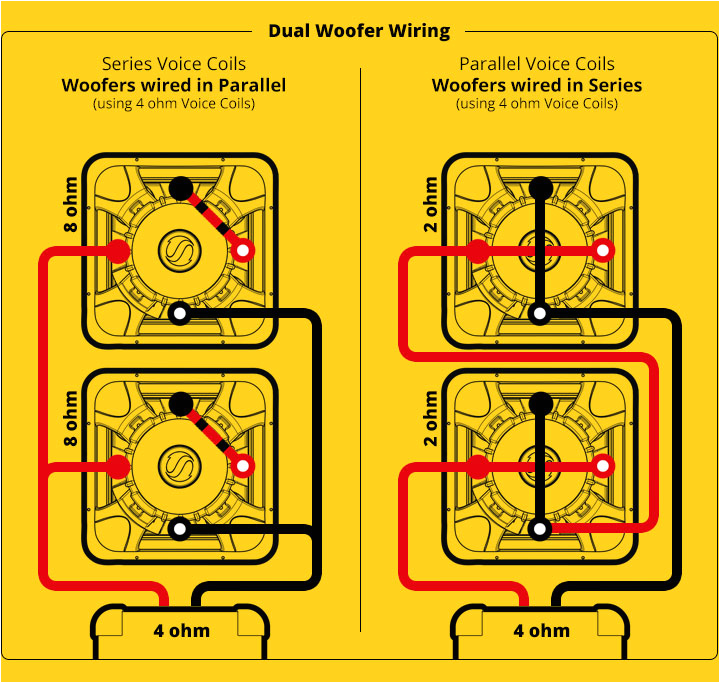 Dual Woofer Wiring

Series Voice Coils
Woofers wired in Parallel
(using 4 ohm Voice Coils)

8 ohm

8 ohm

4 ohm

Parallel Voice Coils
Woofers wired in Series
(using 4 ohm Voice Coils)

2 ohm

2 ohm

4 ohm