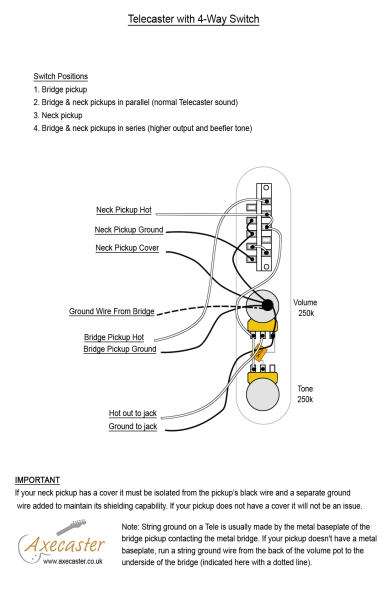 Telecaster with 4-Way Switch

Switch Positions
1. Bridge pickup
2. Bridge & neck pickups in parallel (normal Telecaster sound)
3. Neck pickup
4. Bridge & neck pickups in series (higher output and beefier tone)

Neck Pickup Hot
Neck Pickup Ground
Neck Pickup Cover
Ground Wire From Bridge
Bridge Pickup Hot
Bridge Pickup Ground
Hot out to jack
Ground to jack
Volume 250k
Tone 250k

IMPORTANT
If your neck pickup has a cover it must be isolated from the pickup's black wire and a separate ground wire added to maintain its shielding capability. If your pickup does not have a cover it will not be an issue.

Axecaster
www.axecaster.co.uk

Note: String ground on a Tele is usually made by the metal baseplate of the bridge pickup contacting the metal bridge. If your pickup doesn't have a metal baseplate, run a string ground wire from the back of the volume pot to the underside of the bridge (indicated here with a dotted line).