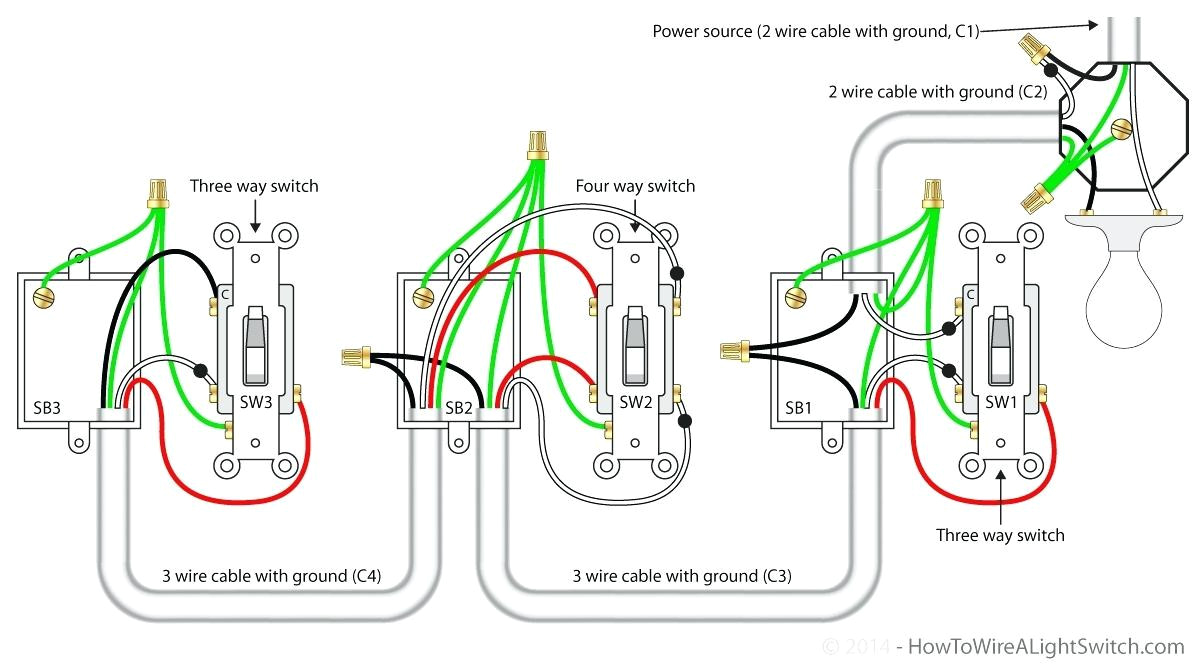 Power source (2 wire cable with ground, C1)

2 wire cable with ground (C2)

Three way switch

Four way switch

C

C

SB3

SW3

SB2

SW2

SB1

SW1

Three way switch

3 wire cable with ground (C4)

3 wire cable with ground (C3)

© 2014 - HowToWireALightSwitch.com