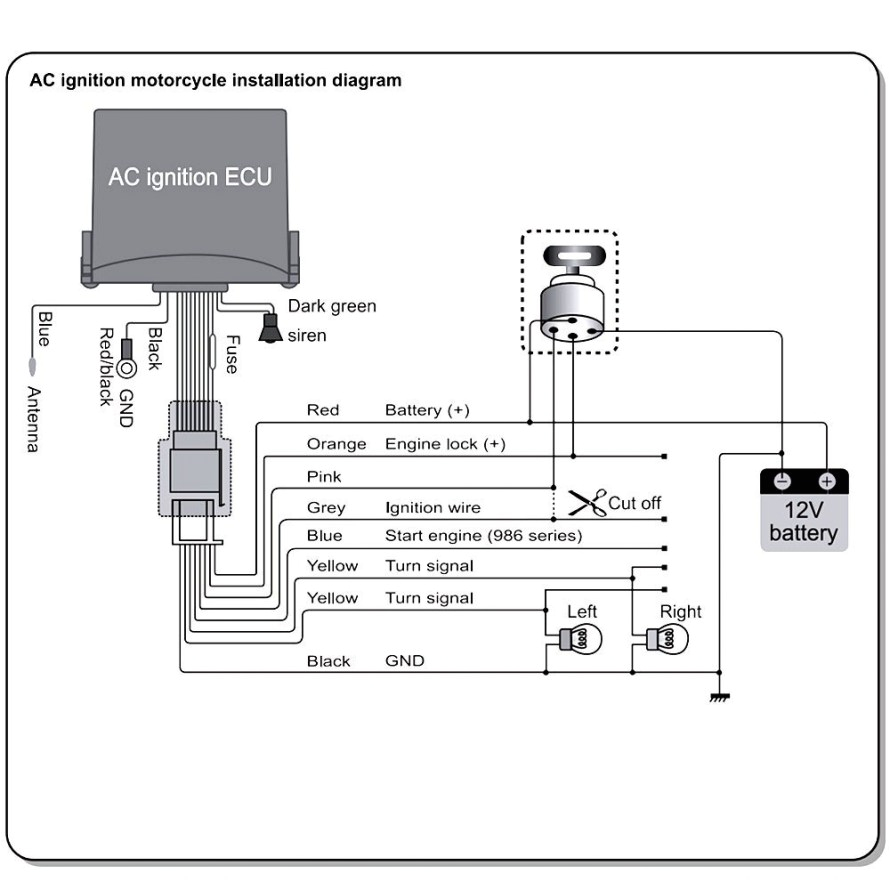 AC ignition motorcycle installation diagram

AC ignition ECU

Blue
Antenna
Red/black
GND
Black
Fuse
Dark green
siren

Red Battery (+)
Orange Engine lock (+)
Pink
Grey Ignition wire
Cut off
Blue Start engine (986 series)
Yellow Turn signal
Yellow Turn signal
Black GND

Left
Right

12V
battery