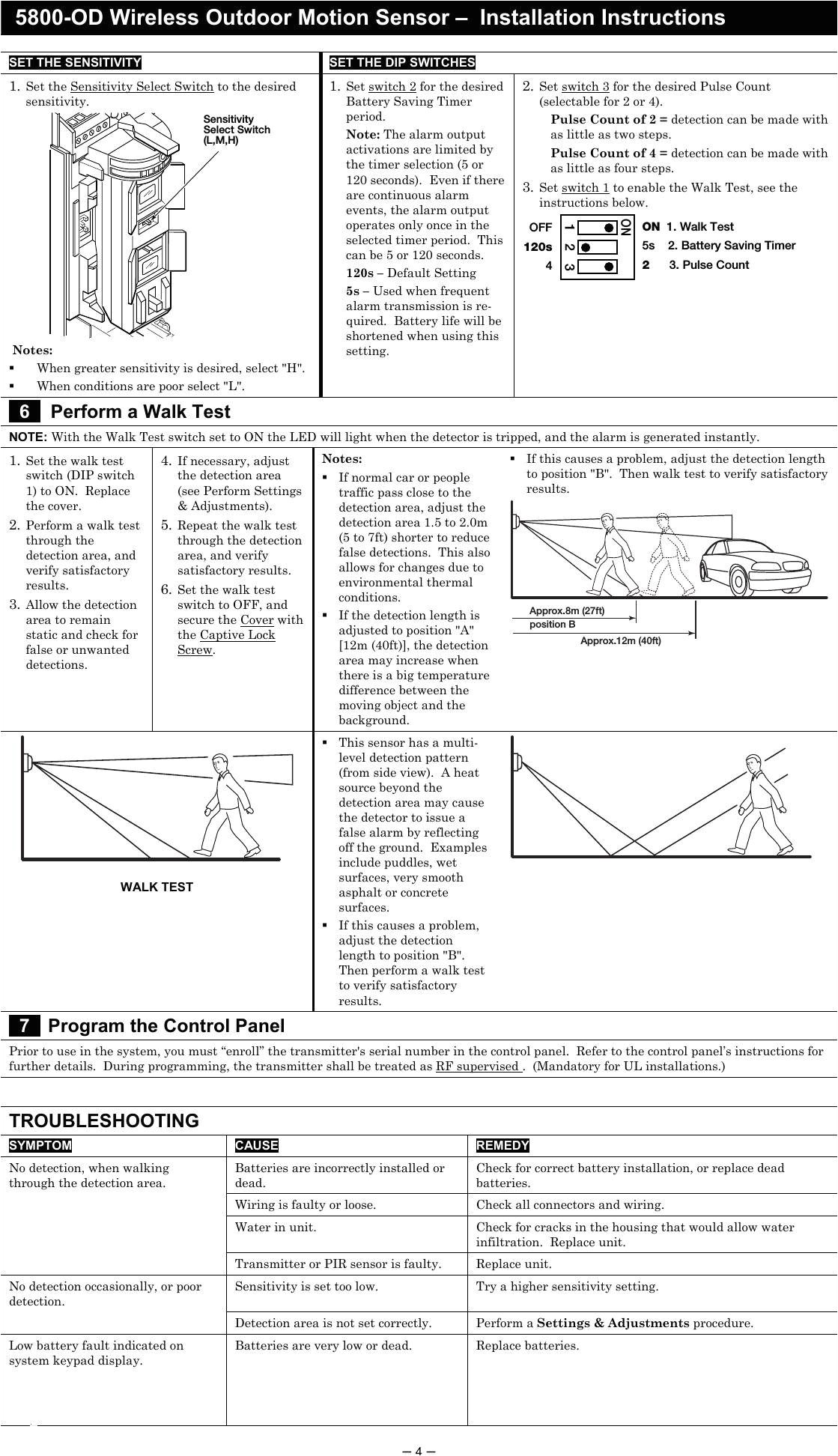 5800-OD Wireless Outdoor Motion Sensor – Installation Instructions

SET THE SENSITIVITY

1. Set the Sensitivity Select Switch to the desired sensitivity.

Sensitivity Select Switch (L,M,H)

Notes:
▪ When greater sensitivity is desired, select "H".
▪ When conditions are poor select "L".

SET THE DIP SWITCHES

1. Set switch 2 for the desired Battery Saving Timer period.
Note: The alarm output activations are limited by the timer selection (5 or 120 seconds). Even if there are continuous alarm events, the alarm output operates only once in the selected timer period. This can be 5 or 120 seconds.
120s – Default Setting
5s – Used when frequent alarm transmission is required. Battery life will be shortened when using this setting.

2. Set switch 3 for the desired Pulse Count (selectable for 2 or 4).
Pulse Count of 2 = detection can be made with as little as two steps.
Pulse Count of 4 = detection can be made with as little as four steps.
3. Set switch 1 to enable the Walk Test, see the instructions below.

OFF 1 ON ON 1. Walk Test
120s 2 5s 2. Battery Saving Timer
4 3 2 3. Pulse Count

6 Perform a Walk Test

NOTE: With the Walk Test switch set to ON the LED will light when the detector is tripped, and the alarm is generated instantly.

1. Set the walk test switch (DIP switch 1) to ON. Replace the cover.
2. Perform a walk test through the detection area, and verify satisfactory results.
3. Allow the detection area to remain static and check for false or unwanted detections.

4. If necessary, adjust the detection area (see Perform Settings & Adjustments).
5. Repeat the walk test through the detection area, and verify satisfactory results.
6. Set the walk test switch to OFF, and secure the Cover with the Captive Lock Screw.

Notes:
▪ If normal car or people traffic pass close to the detection area, adjust the detection area 1.5 to 2.0m (5 to 7ft) shorter to reduce false detections. This also allows for changes due to environmental thermal conditions.
▪ If the detection length is adjusted to position "A" [12m (40ft)], the detection area may increase when there is a big temperature difference between the moving object and the background.

▪ If this causes a problem, adjust the detection length to position "B". Then walk test to verify satisfactory results.

Approx.8m (27ft)
position B
Approx.12m (40ft)

WALK TEST

▪ This sensor has a multi-level detection pattern (from side view). A heat source beyond the detection area may cause the detector to issue a false alarm by reflecting off the ground. Examples include puddles, wet surfaces, very smooth asphalt or concrete surfaces.
▪ If this causes a problem, adjust the detection length to position "B". Then perform a walk test to verify satisfactory results.

7 Program the Control Panel

Prior to use in the system, you must “enroll” the transmitter's serial number in the control panel. Refer to the control panel’s instructions for further details. During programming, the transmitter shall be treated as RF supervised . (Mandatory for UL installations.)

TROUBLESHOOTING

| SYMPTOM | CAUSE | REMEDY |
|---|---|---|
| No detection, when walking through the detection area. | Batteries are incorrectly installed or dead. | Check for correct battery installation, or replace dead batteries. |
| | Wiring is faulty or loose. | Check all connectors and wiring. |
| | Water in unit. | Check for cracks in the housing that would allow water infiltration. Replace unit. |
| | Transmitter or PIR sensor is faulty. | Replace unit. |
| No detection occasionally, or poor detection. | Sensitivity is set too low. | Try a higher sensitivity setting. |
| | Detection area is not set correctly. | Perform a Settings & Adjustments procedure. |
| Low battery fault indicated on system keypad display. | Batteries are very low or dead. | Replace batteries. |

– 4 –