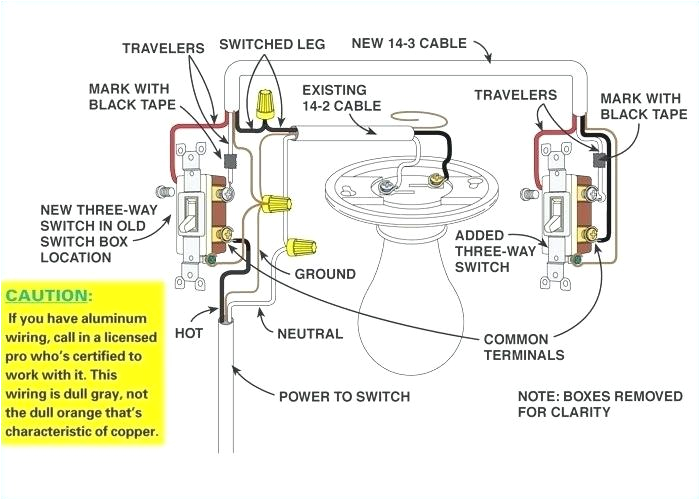 TRAVELERS

SWITCHED LEG

NEW 14-3 CABLE

MARK WITH BLACK TAPE

EXISTING 14-2 CABLE

TRAVELERS

MARK WITH BLACK TAPE

NEW THREE-WAY SWITCH IN OLD SWITCH BOX LOCATION

ADDED THREE-WAY SWITCH

GROUND

CAUTION:
If you have aluminum wiring, call in a licensed pro who's certified to work with it. This wiring is dull gray, not the dull orange that's characteristic of copper.

HOT

NEUTRAL

COMMON TERMINALS

POWER TO SWITCH

NOTE: BOXES REMOVED FOR CLARITY