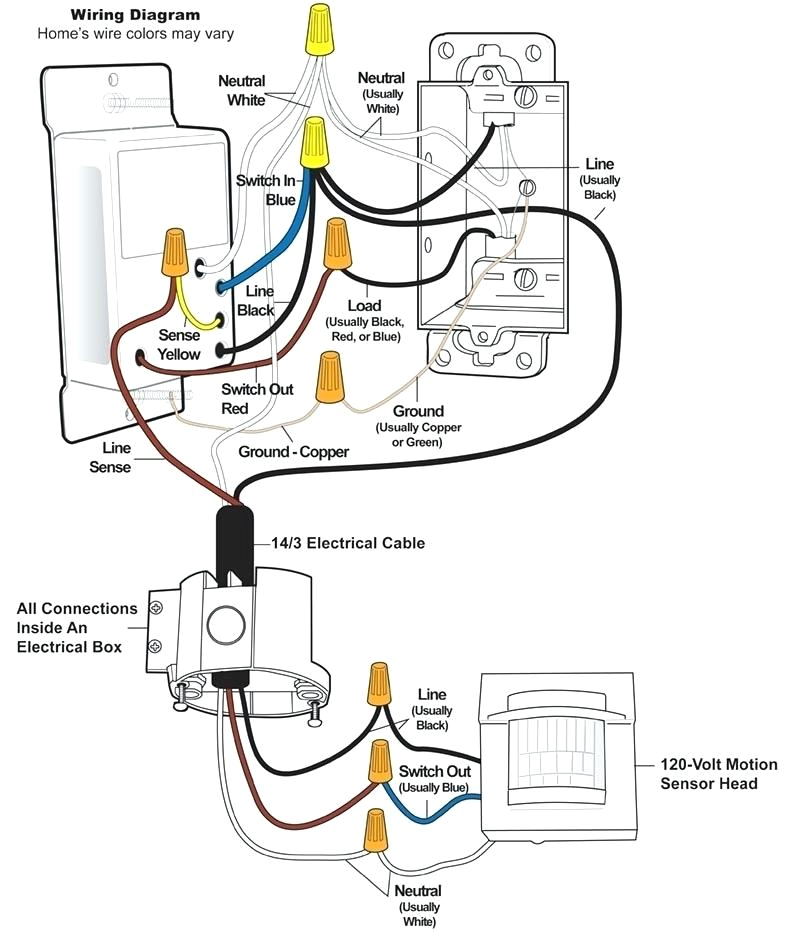 Wiring Diagram
Home's wire colors may vary

Neutral
White

Neutral
(Usually
White)

Switch In
Blue

Line
(Usually
Black)

Line
Black

Load
(Usually Black,
Red, or Blue)

Sense
Yellow

Switch Out
Red

Ground
(Usually Copper
or Green)

Ground - Copper

Line
Sense

14/3 Electrical Cable

All Connections
Inside An
Electrical Box

Line
(Usually
Black)

Switch Out
(Usually Blue)

120-Volt Motion
Sensor Head

Neutral
(Usually
White)