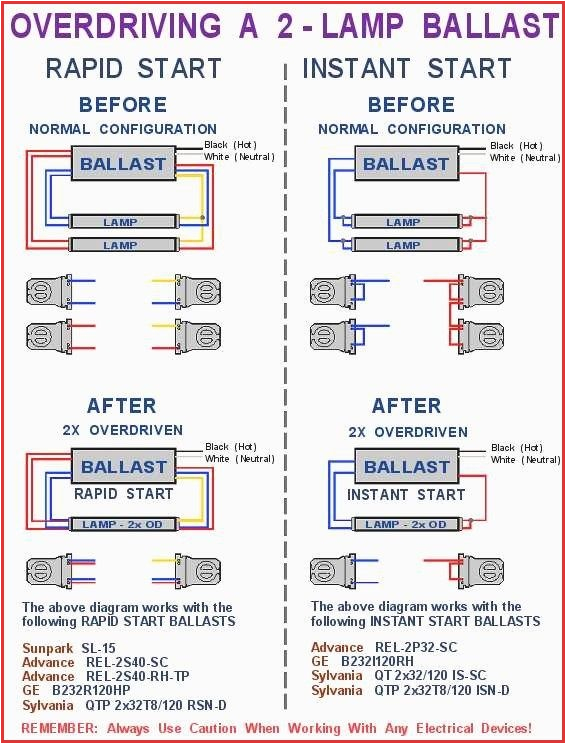 OVERDRIVING A 2 - LAMP BALLAST

RAPID START

BEFORE

NORMAL CONFIGURATION

Black (Hot)
White (Neutral)

BALLAST

LAMP

LAMP

AFTER

2X OVERDRIVEN

Black (Hot)
White (Neutral)

BALLAST

RAPID START

LAMP - 2x OD

The above diagram works with the following RAPID START BALLASTS

Sunpark SL-15
Advance REL-2S40-SC
Advance REL-2S40-RH-TP
GE B232R120HP
Sylvania QTP 2x32T8/120 RSN-D

INSTANT START

BEFORE

NORMAL CONFIGURATION

Black (Hot)
White (Neutral)

BALLAST

LAMP

LAMP

AFTER

2X OVERDRIVEN

Black (Hot)
White (Neutral)

BALLAST

INSTANT START

LAMP - 2x OD

The above diagram works with the following INSTANT START BALLASTS

Advance REL-2P32-SC
GE B232I120RH
Sylvania QT 2x32/120 IS-SC
Sylvania QTP 2x32T8/120 ISN-D

REMEMBER: Always Use Caution When Working With Any Electrical Devices!