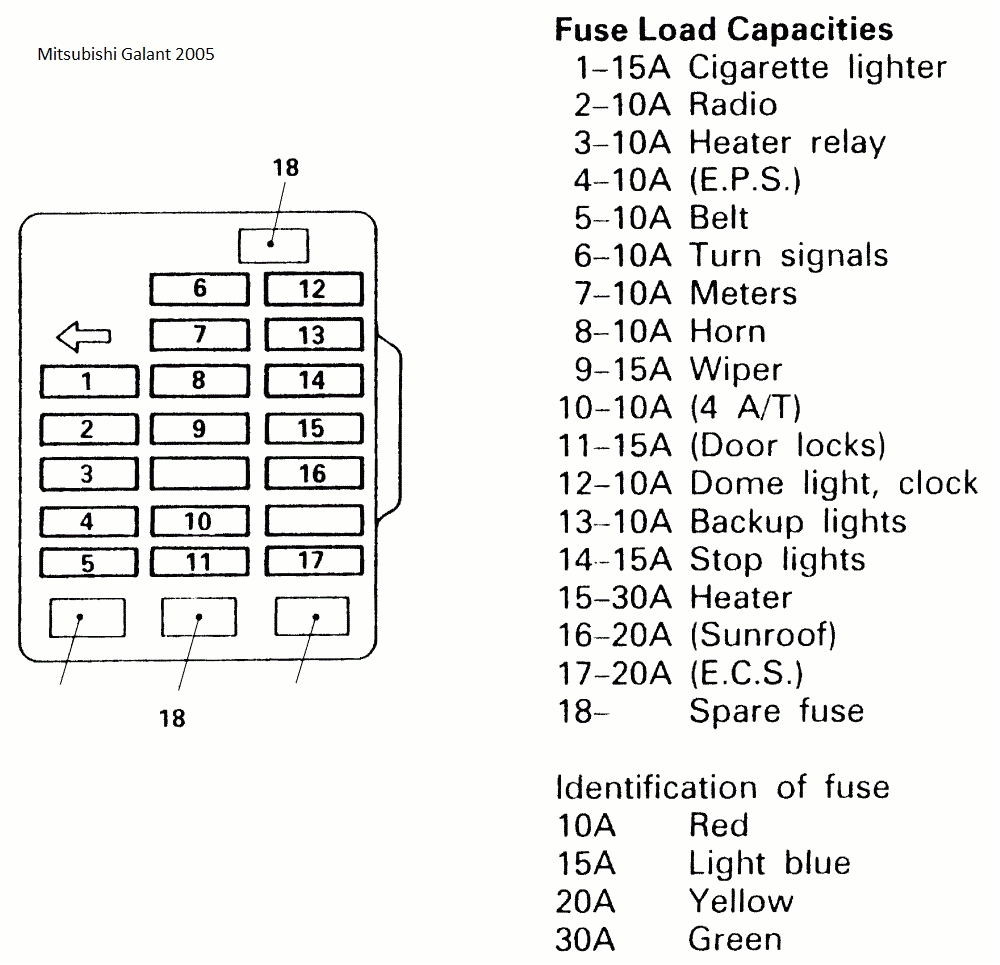 Mitsubishi Galant 2005

18

6 12
7 13
1 8 14
2 9 15
3 16
4 10
5 11 17

18

Fuse Load Capacities
1–15A Cigarette lighter
2–10A Radio
3–10A Heater relay
4–10A (E.P.S.)
5–10A Belt
6–10A Turn signals
7–10A Meters
8–10A Horn
9–15A Wiper
10–10A (4 A/T)
11–15A (Door locks)
12–10A Dome light, clock
13–10A Backup lights
14–15A Stop lights
15–30A Heater
16–20A (Sunroof)
17–20A (E.C.S.)
18– Spare fuse

Identification of fuse
10A Red
15A Light blue
20A Yellow
30A Green