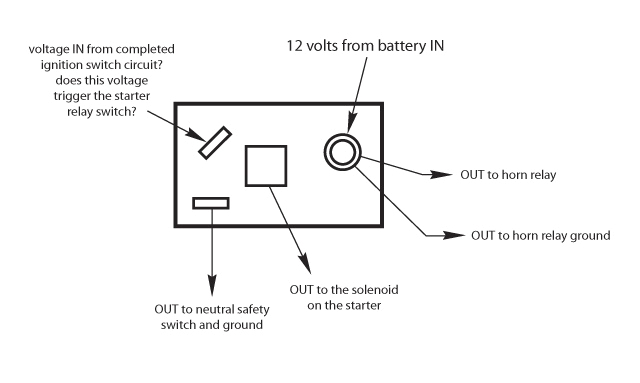 voltage IN from completed ignition switch circuit? does this voltage trigger the starter relay switch?

12 volts from battery IN

OUT to horn relay

OUT to horn relay ground

OUT to the solenoid on the starter

OUT to neutral safety switch and ground