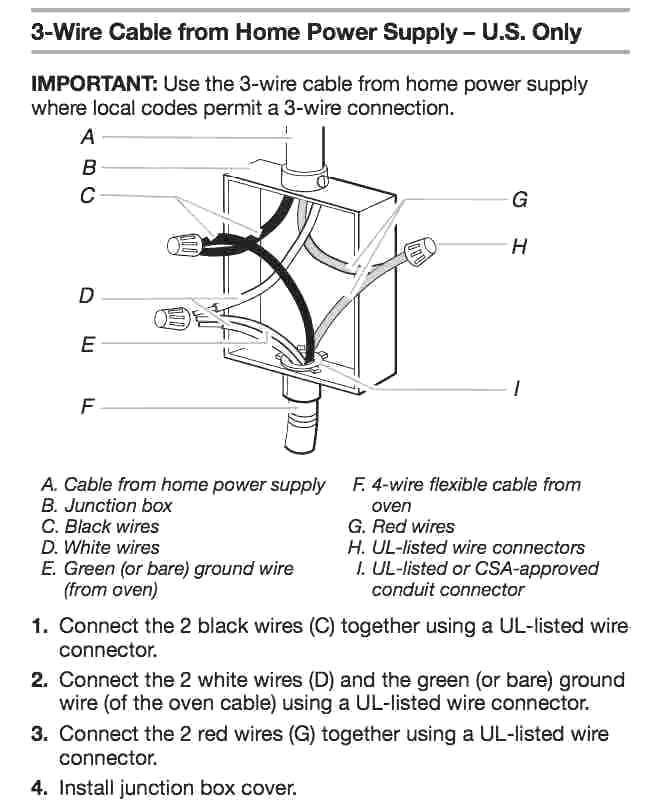 3-Wire Cable from Home Power Supply – U.S. Only

IMPORTANT: Use the 3-wire cable from home power supply where local codes permit a 3-wire connection.

A
B
C
D
E
F
G
H
I

A. Cable from home power supply
B. Junction box
C. Black wires
D. White wires
E. Green (or bare) ground wire (from oven)

F. 4-wire flexible cable from oven
G. Red wires
H. UL-listed wire connectors
I. UL-listed or CSA-approved conduit connector

1. Connect the 2 black wires (C) together using a UL-listed wire connector.

2. Connect the 2 white wires (D) and the green (or bare) ground wire (of the oven cable) using a UL-listed wire connector.

3. Connect the 2 red wires (G) together using a UL-listed wire connector.

4. Install junction box cover.