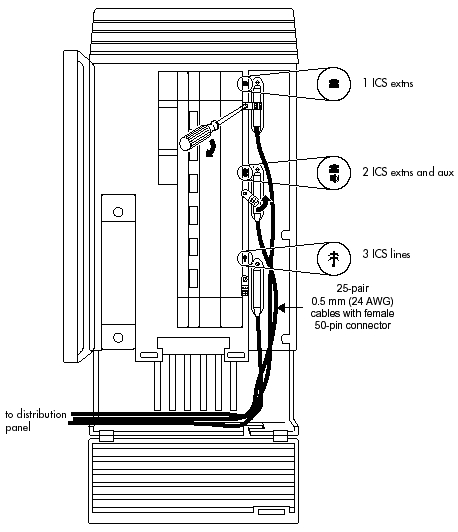 1 ICS extns

2 ICS extns and aux

3 ICS lines

25-pair
0.5 mm (24 AWG)
cables with female
50-pin connector

to distribution
panel