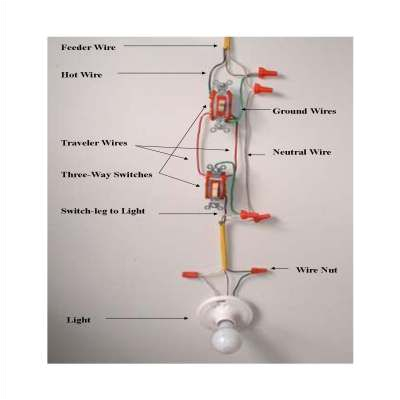 Feeder Wire

Hot Wire

Ground Wires

Traveler Wires

Neutral Wire

Three-Way Switches

Switch-leg to Light

Wire Nut

Light