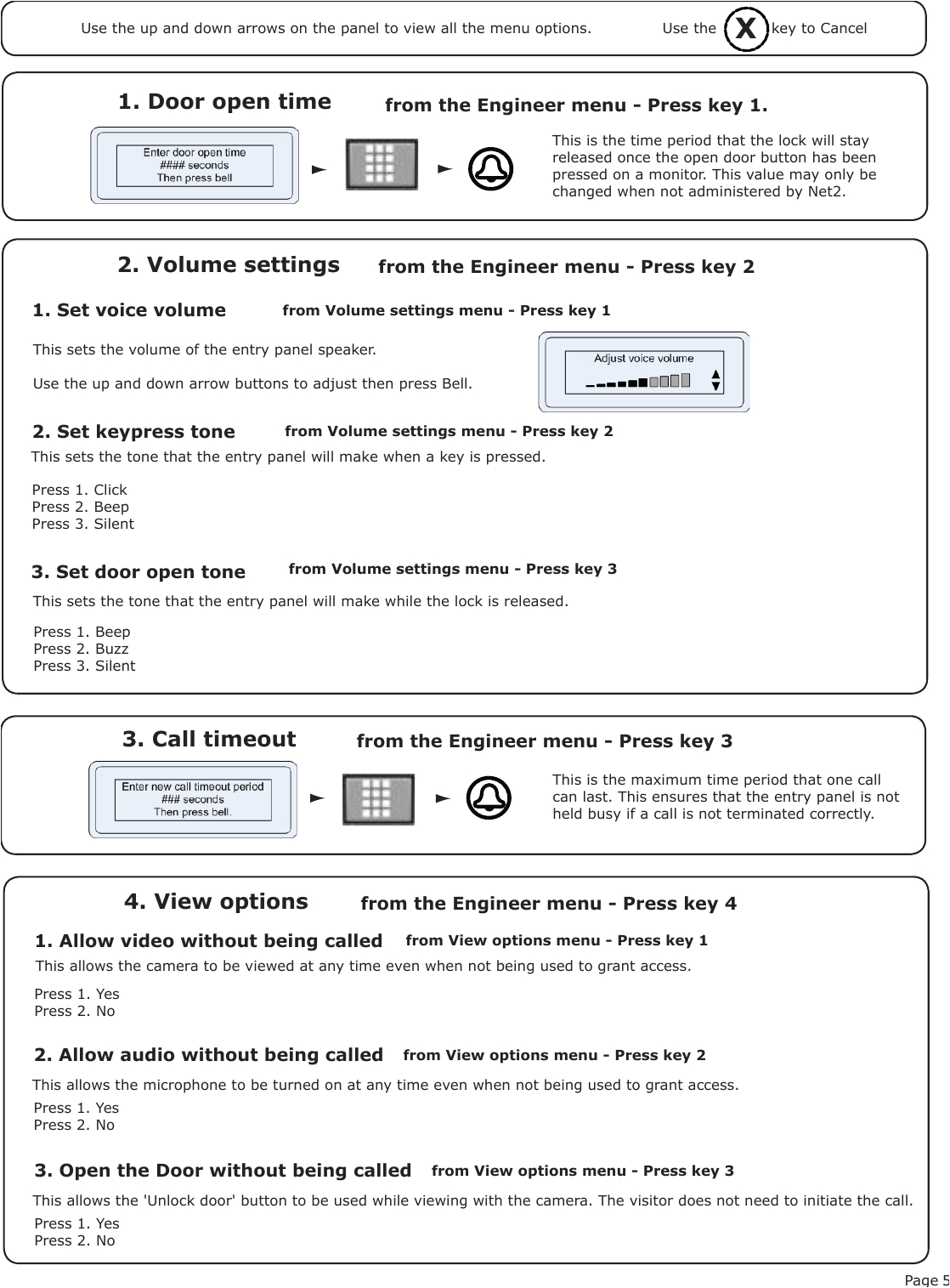 Use the up and down arrows on the panel to view all the menu options. Use the X key to Cancel

1. Door open time from the Engineer menu - Press key 1.

Enter door open time
#### seconds
Then press bell

This is the time period that the lock will stay released once the open door button has been pressed on a monitor. This value may only be changed when not administered by Net2.

2. Volume settings from the Engineer menu - Press key 2

1. Set voice volume from Volume settings menu - Press key 1

This sets the volume of the entry panel speaker.

Use the up and down arrow buttons to adjust then press Bell.

Adjust voice volume

2. Set keypress tone from Volume settings menu - Press key 2

This sets the tone that the entry panel will make when a key is pressed.

Press 1. Click
Press 2. Beep
Press 3. Silent

3. Set door open tone from Volume settings menu - Press key 3

This sets the tone that the entry panel will make while the lock is released.

Press 1. Beep
Press 2. Buzz
Press 3. Silent

3. Call timeout from the Engineer menu - Press key 3

Enter new call timeout period
### seconds
Then press bell.

This is the maximum time period that one call can last. This ensures that the entry panel is not held busy if a call is not terminated correctly.

4. View options from the Engineer menu - Press key 4

1. Allow video without being called from View options menu - Press key 1

This allows the camera to be viewed at any time even when not being used to grant access.

Press 1. Yes
Press 2. No

2. Allow audio without being called from View options menu - Press key 2

This allows the microphone to be turned on at any time even when not being used to grant access.

Press 1. Yes
Press 2. No

3. Open the Door without being called from View options menu - Press key 3

This allows the 'Unlock door' button to be used while viewing with the camera. The visitor does not need to initiate the call.

Press 1. Yes
Press 2. No

Page 5