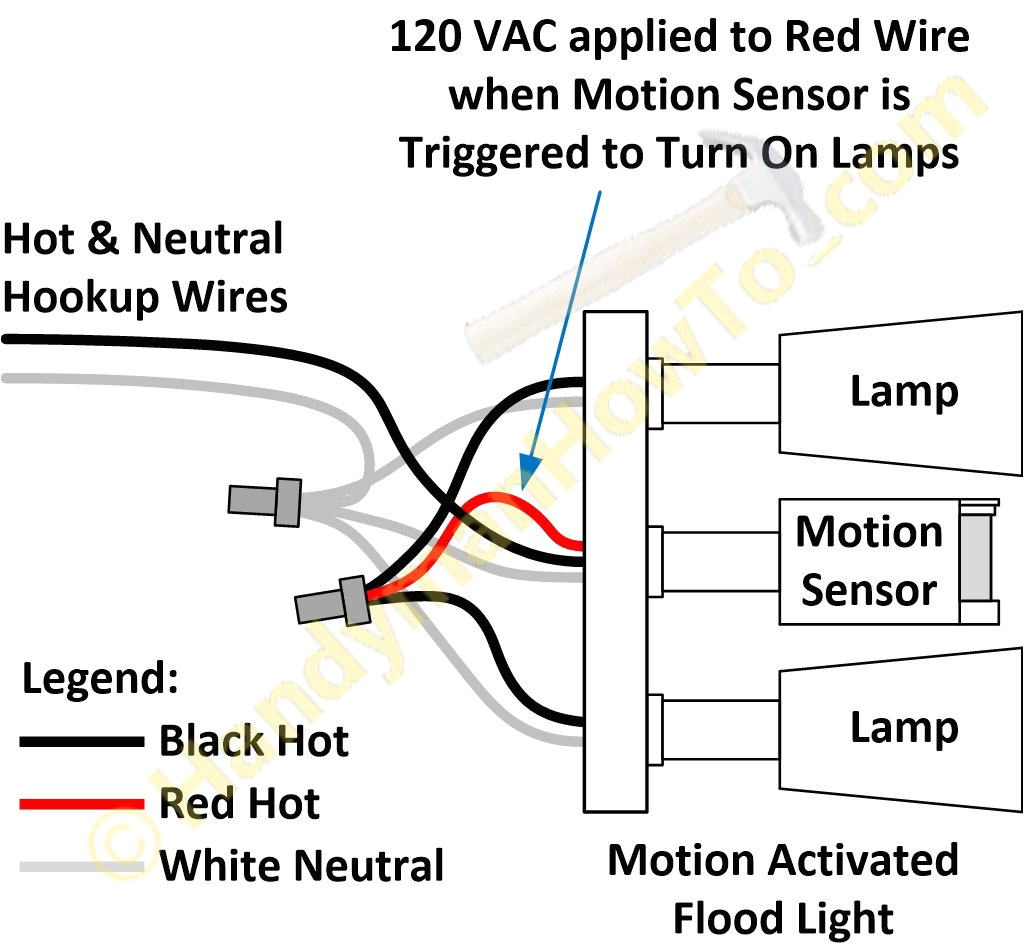 120 VAC applied to Red Wire when Motion Sensor is Triggered to Turn On Lamps

Hot & Neutral Hookup Wires

Lamp

Motion Sensor

Lamp

Legend:
Black Hot
Red Hot
White Neutral

Motion Activated Flood Light

©HandymanHowTo.com