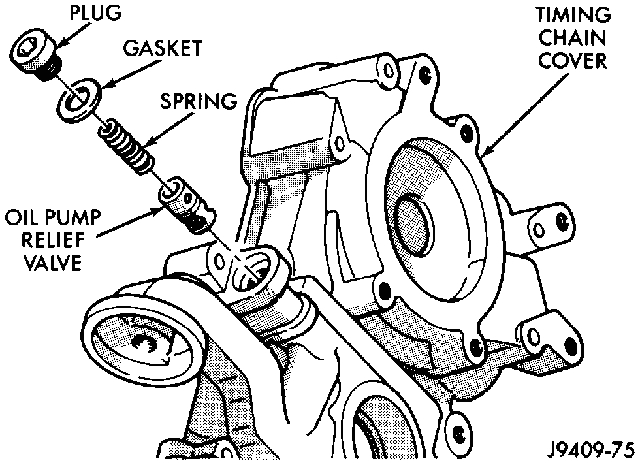 PLUG
GASKET
SPRING
OIL PUMP RELIEF VALVE
TIMING CHAIN COVER
J9409-75