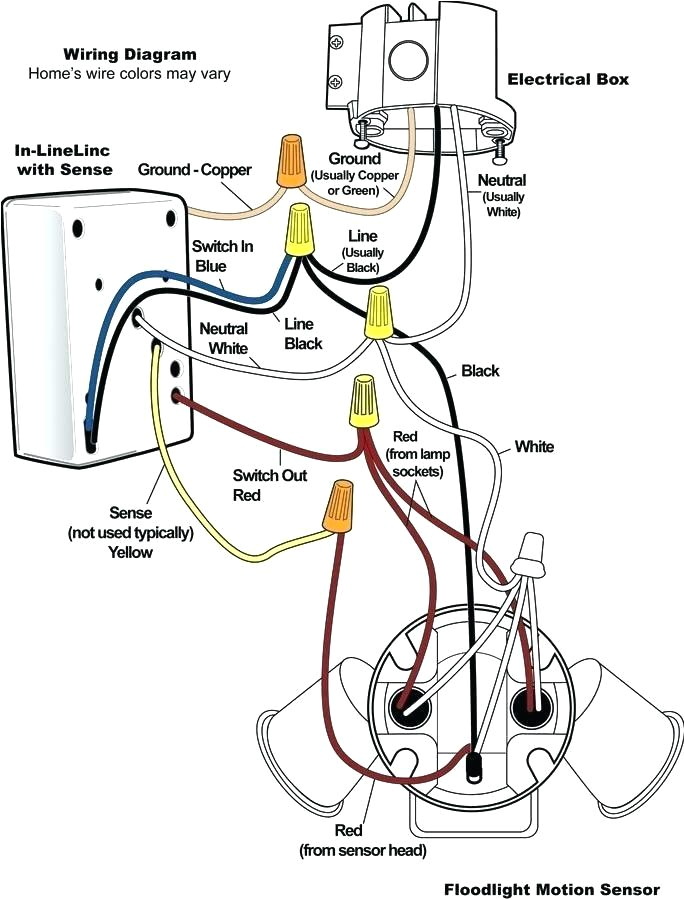 Wiring Diagram
Home's wire colors may vary

Electrical Box

In-LineLinc with Sense

Ground - Copper

Ground (Usually Copper or Green)

Neutral (Usually White)

Switch In Blue

Line (Usually Black)

Line Black

Neutral White

Black

Red (from lamp sockets)

White

Switch Out Red

Sense (not used typically) Yellow

Red (from sensor head)

Floodlight Motion Sensor