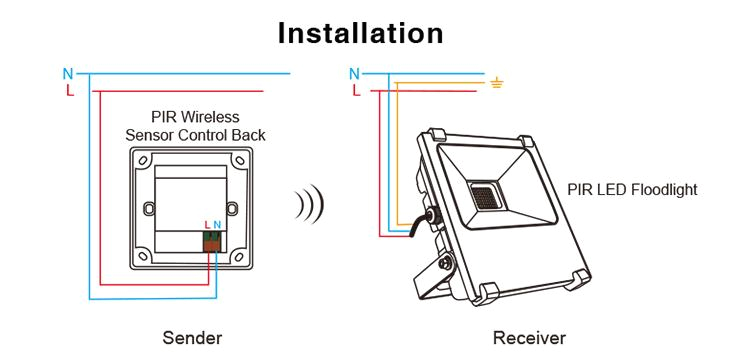 Installation

N
L

PIR Wireless Sensor Control Back

L N

Sender

N
L

PIR LED Floodlight

Receiver