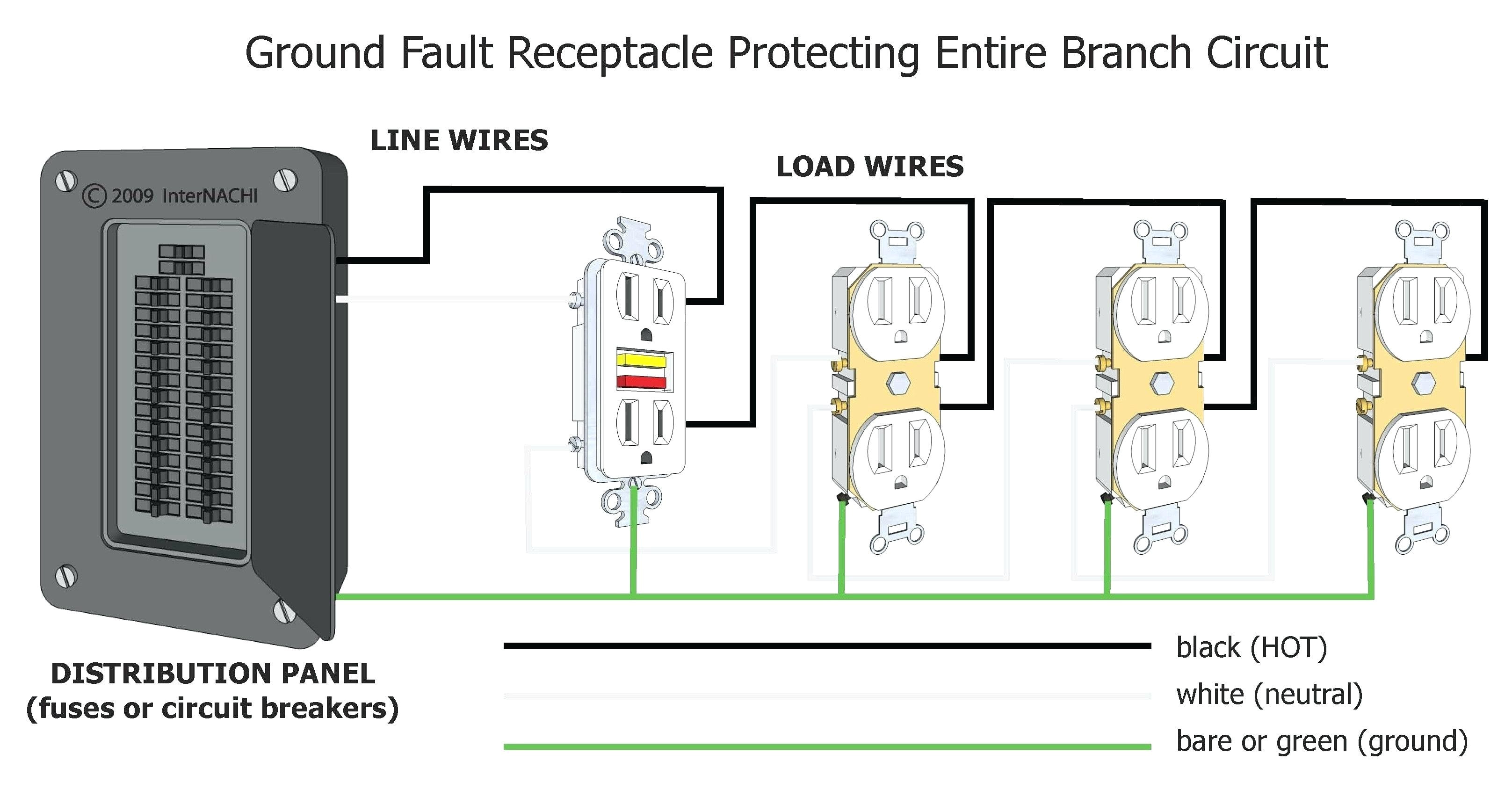 Ground Fault Receptacle Protecting Entire Branch Circuit

LINE WIRES

LOAD WIRES

© 2009 InterNACHI

DISTRIBUTION PANEL
(fuses or circuit breakers)

black (HOT)

white (neutral)

bare or green (ground)