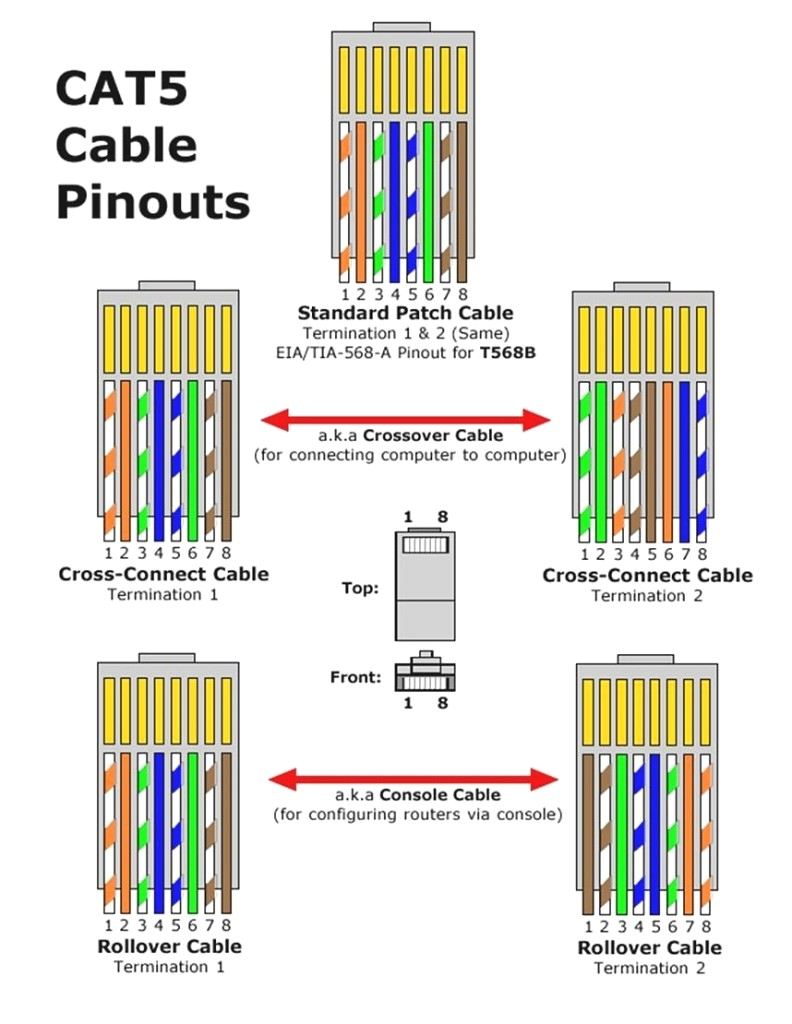 CAT5 Cable Pinouts

1 2 3 4 5 6 7 8
Standard Patch Cable
Termination 1 & 2 (Same)
EIA/TIA-568-A Pinout for T568B

1 2 3 4 5 6 7 8
Cross-Connect Cable
Termination 1

a.k.a Crossover Cable
(for connecting computer to computer)

1 2 3 4 5 6 7 8
Cross-Connect Cable
Termination 2

1 8
Top:
Front:
1 8

1 2 3 4 5 6 7 8
Rollover Cable
Termination 1

a.k.a Console Cable
(for configuring routers via console)

1 2 3 4 5 6 7 8
Rollover Cable
Termination 2