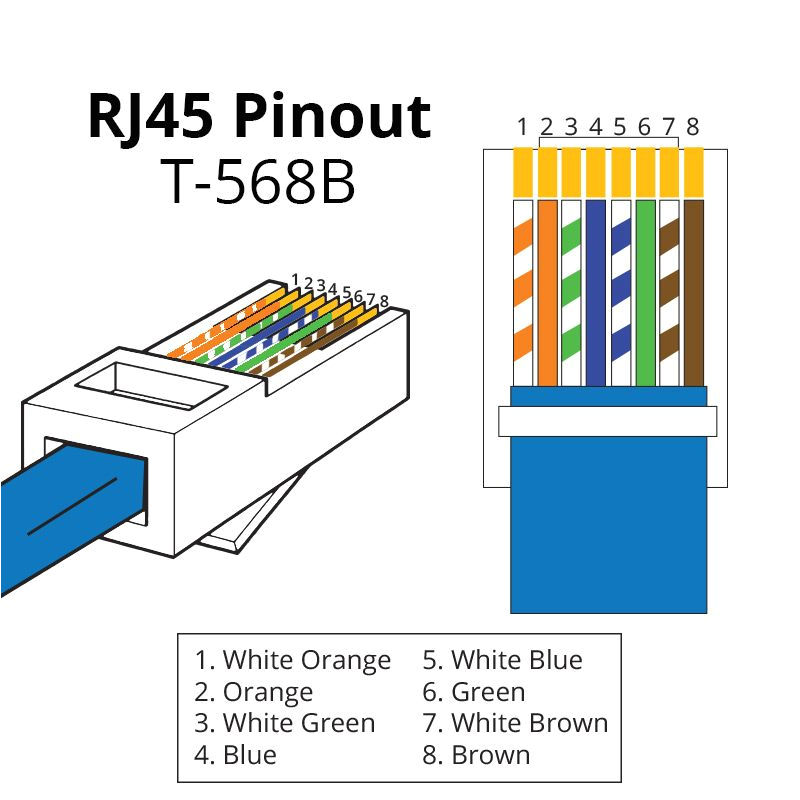 RJ45 Pinout
T-568B

1 2 3 4 5 6 7 8

1 2 3 4 5 6 7 8

1. White Orange
2. Orange
3. White Green
4. Blue

5. White Blue
6. Green
7. White Brown
8. Brown