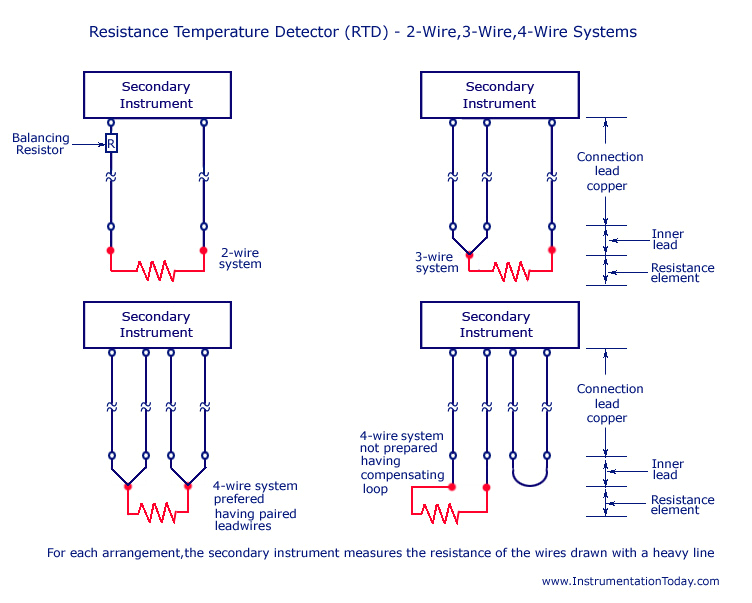 Resistance Temperature Detector (RTD) - 2-Wire,3-Wire,4-Wire Systems

Secondary Instrument

Balancing Resistor

R

2-wire system

Secondary Instrument

Connection lead copper

Inner lead

Resistance element

3-wire system

Secondary Instrument

4-wire system prefered having paired leadwires

Secondary Instrument

Connection lead copper

Inner lead

Resistance element

4-wire system not prepared having compensating loop

For each arrangement,the secondary instrument measures the resistance of the wires drawn with a heavy line

www.InstrumentationToday.com