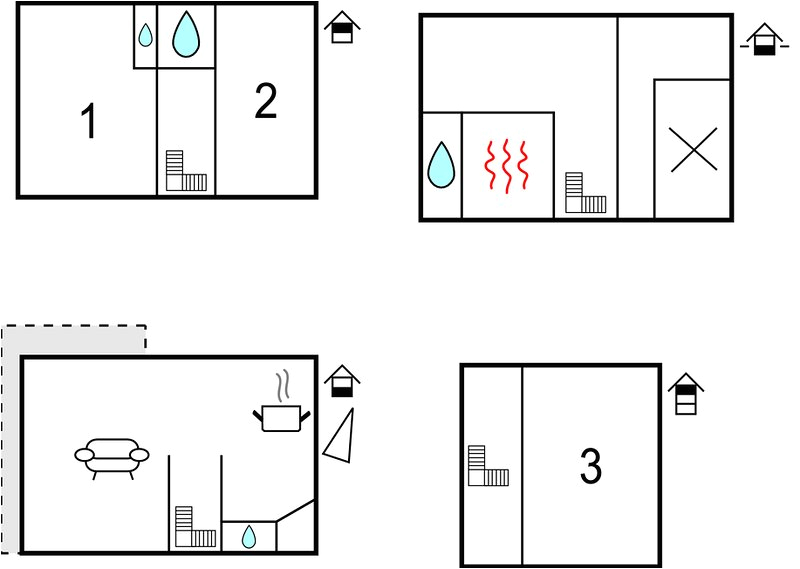 1

2

3