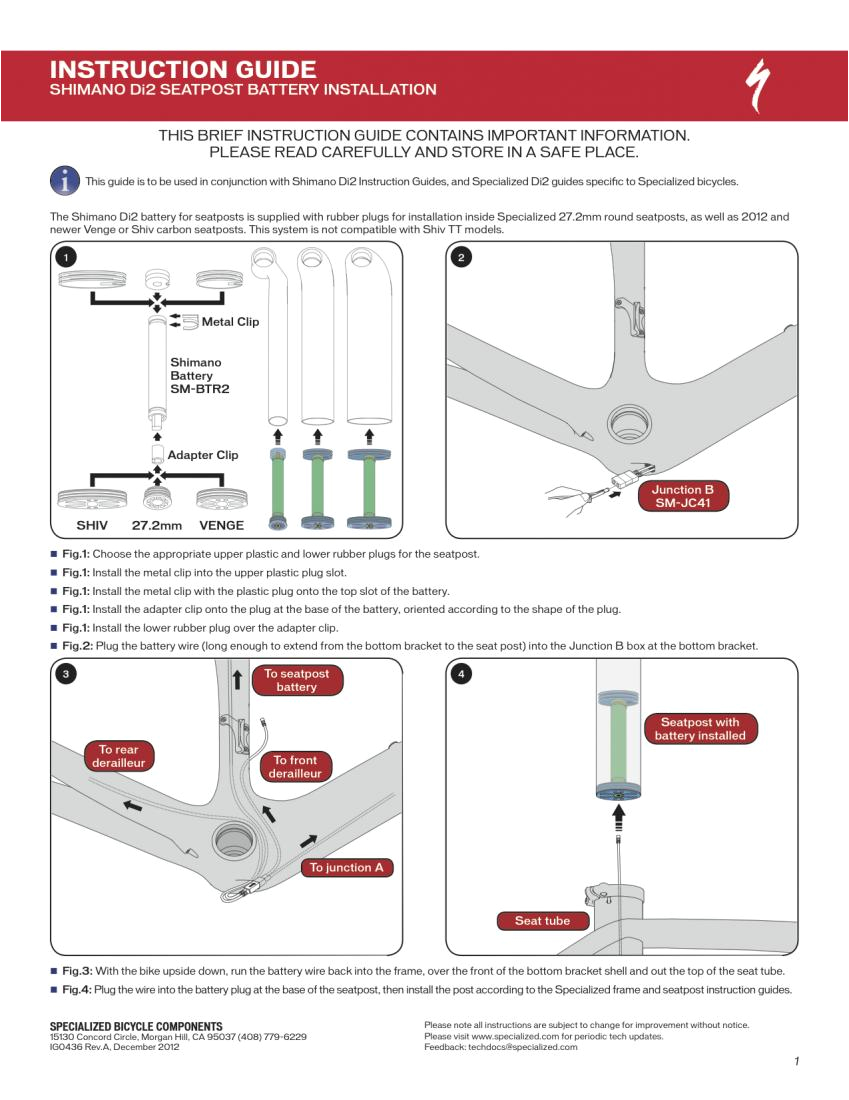 INSTRUCTION GUIDE
SHIMANO Di2 SEATPOST BATTERY INSTALLATION

THIS BRIEF INSTRUCTION GUIDE CONTAINS IMPORTANT INFORMATION.
PLEASE READ CAREFULLY AND STORE IN A SAFE PLACE.

i This guide is to be used in conjunction with Shimano Di2 Instruction Guides, and Specialized Di2 guides specific to Specialized bicycles.

The Shimano Di2 battery for seatposts is supplied with rubber plugs for installation inside Specialized 27.2mm round seatposts, as well as 2012 and newer Venge or Shiv carbon seatposts. This system is not compatible with Shiv TT models.

1

Metal Clip

Shimano Battery SM-BTR2

Adapter Clip

SHIV 27.2mm VENGE

2

Junction B SM-JC41

■ Fig.1: Choose the appropriate upper plastic and lower rubber plugs for the seatpost.
■ Fig.1: Install the metal clip into the upper plastic plug slot.
■ Fig.1: Install the metal clip with the plastic plug onto the top slot of the battery.
■ Fig.1: Install the adapter clip onto the plug at the base of the battery, oriented according to the shape of the plug.
■ Fig.1: Install the lower rubber plug over the adapter clip.
■ Fig.2: Plug the battery wire (long enough to extend from the bottom bracket to the seat post) into the Junction B box at the bottom bracket.

3

To seatpost battery

To rear derailleur

To front derailleur

To junction A

4

Seatpost with battery installed

Seat tube

■ Fig.3: With the bike upside down, run the battery wire back into the frame, over the front of the bottom bracket shell and out the top of the seat tube.
■ Fig.4: Plug the wire into the battery plug at the base of the seatpost, then install the post according to the Specialized frame and seatpost instruction guides.

SPECIALIZED BICYCLE COMPONENTS
15130 Concord Circle, Morgan Hill, CA 95037 (408) 779-6229
IG0436 Rev.A, December 2012

Please note all instructions are subject to change for improvement without notice.
Please visit www.specialized.com for periodic tech updates.
Feedback: techdocs@specialized.com

1