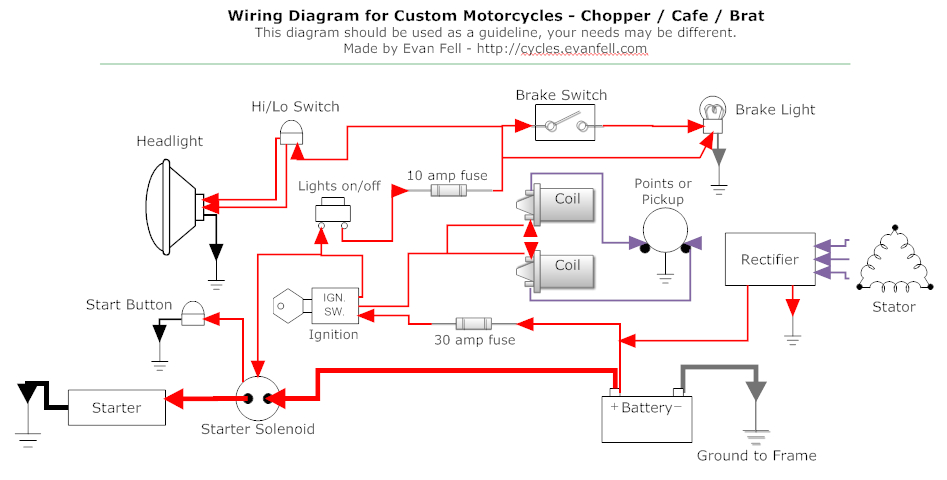 Wiring Diagram for Custom Motorcycles - Chopper / Cafe / Brat
This diagram should be used as a guideline, your needs may be different.
Made by Evan Fell - http://cycles.evanfell.com

Hi/Lo Switch
Brake Switch
Brake Light
Headlight
Lights on/off
10 amp fuse
Coil
Points or Pickup
Coil
Rectifier
Stator
Start Button
IGN. SW.
Ignition
30 amp fuse
Starter
Starter Solenoid
+ Battery −
Ground to Frame