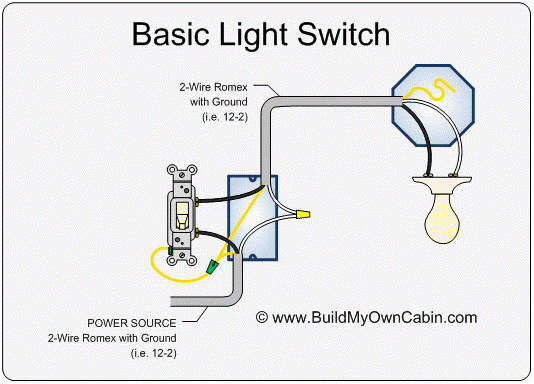 Basic Light Switch

2-Wire Romex
with Ground
(i.e. 12-2)

POWER SOURCE
2-Wire Romex with Ground
(i.e. 12-2)

© www.BuildMyOwnCabin.com