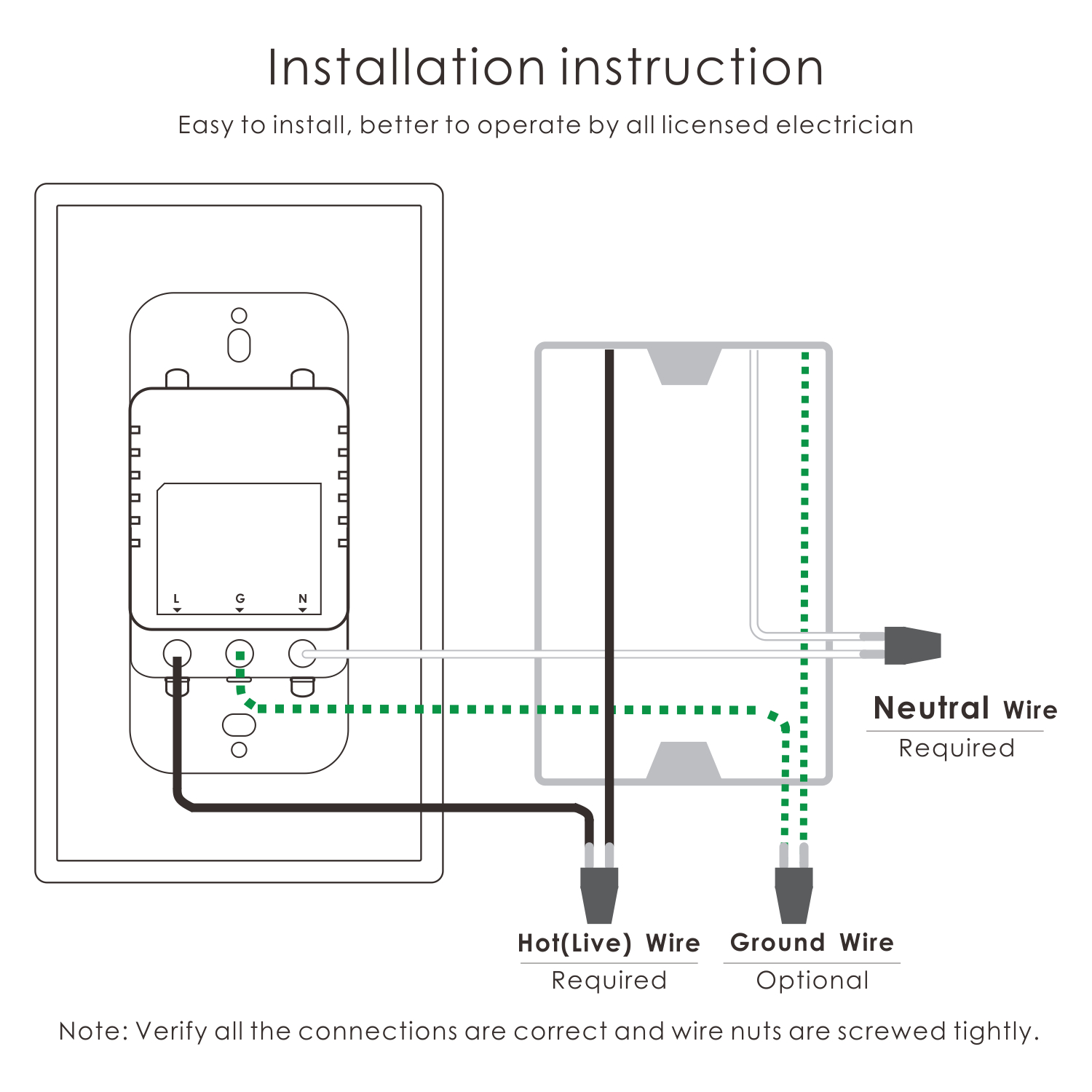 Installation instruction

Easy to install, better to operate by all licensed electrician

L G N

Neutral Wire
Required

Hot(Live) Wire
Required

Ground Wire
Optional

Note: Verify all the connections are correct and wire nuts are screwed tightly.