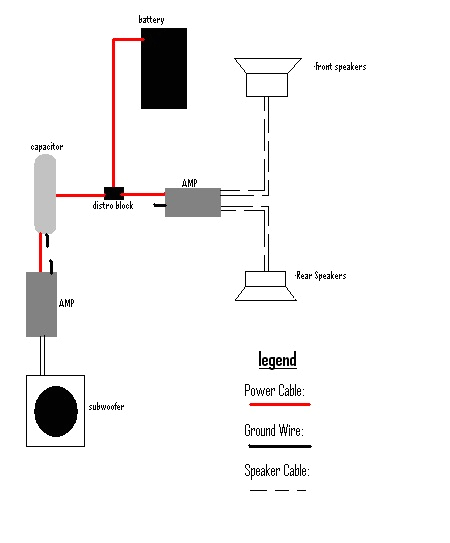 battery

-front speakers

capacitor

distro block

AMP

-Rear Speakers

AMP

subwoofer

legend

Power Cable:

Ground Wire:

Speaker Cable: