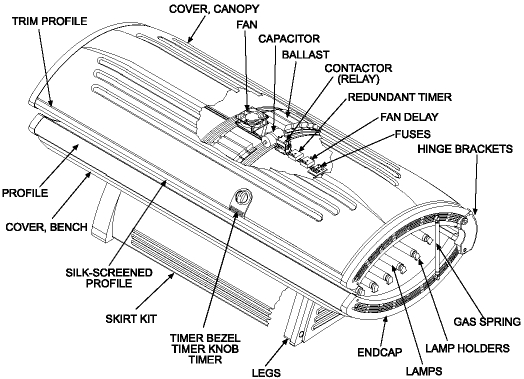 COVER, CANOPY
TRIM PROFILE
FAN
CAPACITOR
BALLAST
CONTACTOR (RELAY)
REDUNDANT TIMER
FAN DELAY
FUSES
HINGE BRACKETS
PROFILE
COVER, BENCH
SILK-SCREENED PROFILE
SKIRT KIT
TIMER BEZEL
TIMER KNOB
TIMER
LEGS
ENDCAP
LAMPS
LAMP HOLDERS
GAS SPRING