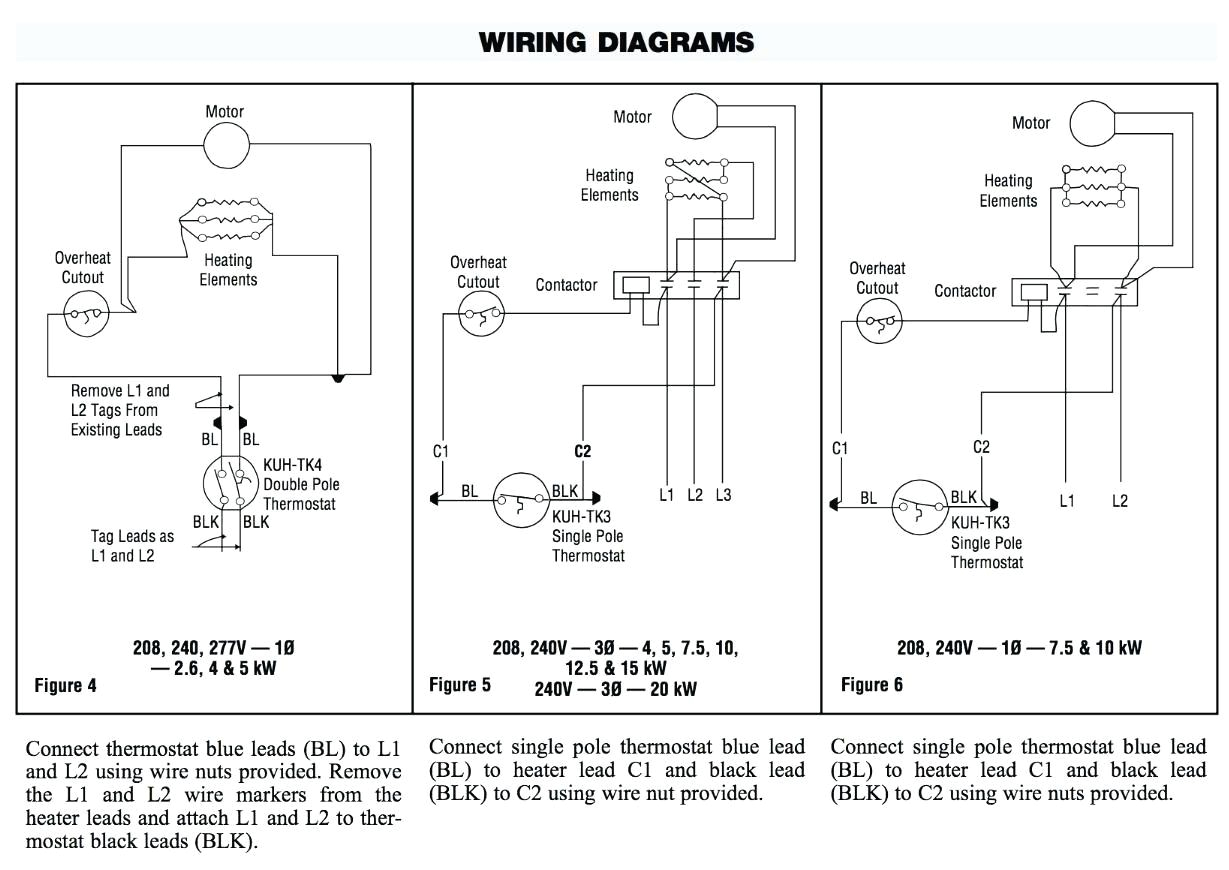 WIRING DIAGRAMS

Motor

Heating Elements

Overheat Cutout

Remove L1 and L2 Tags From Existing Leads

BL BL

KUH-TK4 Double Pole Thermostat

BLK BLK

Tag Leads as L1 and L2

208, 240, 277V — 1Ø — 2.6, 4 & 5 kW

Figure 4

Motor

Heating Elements

Overheat Cutout

Contactor

C1

C2

BL

BLK

KUH-TK3 Single Pole Thermostat

L1 L2 L3

208, 240V — 3Ø — 4, 5, 7.5, 10, 12.5 & 15 kW

Figure 5

240V — 3Ø — 20 kW

Motor

Heating Elements

Overheat Cutout

Contactor

C1

C2

BL

BLK

KUH-TK3 Single Pole Thermostat

L1 L2

208, 240V — 1Ø — 7.5 & 10 kW

Figure 6

Connect thermostat blue leads (BL) to L1 and L2 using wire nuts provided. Remove the L1 and L2 wire markers from the heater leads and attach L1 and L2 to thermostat black leads (BLK).

Connect single pole thermostat blue lead (BL) to heater lead C1 and black lead (BLK) to C2 using wire nut provided.

Connect single pole thermostat blue lead (BL) to heater lead C1 and black lead (BLK) to C2 using wire nuts provided.