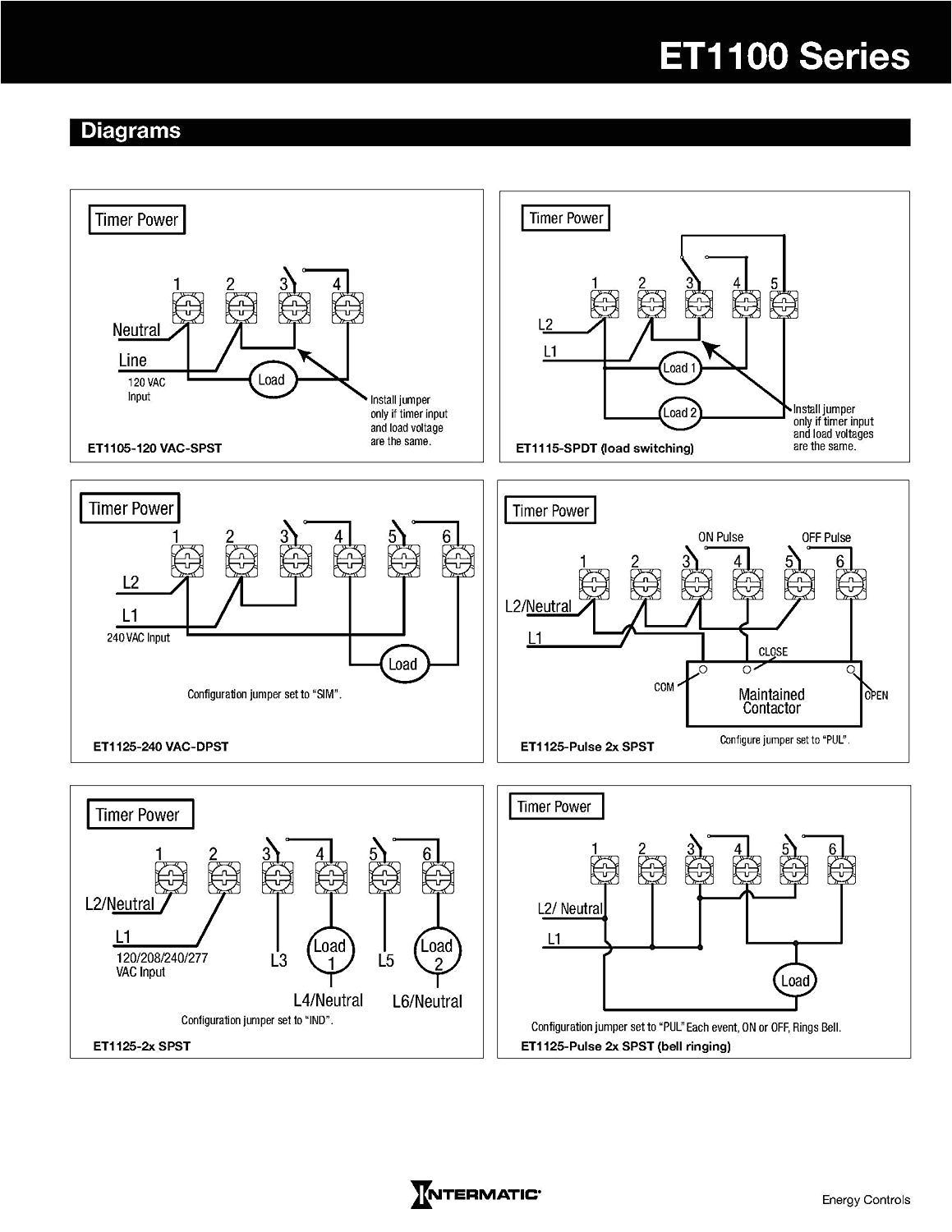 ET1100 Series

Diagrams

Timer Power

1 2 3 4

Neutral

Line

120 VAC Input

Load

Install jumper only if timer input and load voltage are the same.

ET1105-120 VAC-SPST

Timer Power

1 2 3 4 5

L2

L1

Load 1

Load 2

Install jumper only if timer input and load voltages are the same.

ET1115-SPDT (load switching)

Timer Power

1 2 3 4 5 6

L2

L1

240 VAC Input

Load

Configuration jumper set to "SIM".

ET1125-240 VAC-DPST

Timer Power

ON Pulse OFF Pulse

1 2 3 4 5 6

L2/Neutral

L1

CLOSE

COM

Maintained Contactor

OPEN

Configure jumper set to "PUL".

ET1125-Pulse 2x SPST

Timer Power

1 2 3 4 5 6

L2/Neutral

L1

120/208/240/277 VAC Input

L3

Load 1

L5

Load 2

L4/Neutral

L6/Neutral

Configuration jumper set to "IND".

ET1125-2x SPST

Timer Power

1 2 3 4 5 6

L2/ Neutral

L1

Load

Configuration jumper set to "PUL" Each event, ON or OFF, Rings Bell.

ET1125-Pulse 2x SPST (bell ringing)

INTERMATIC

Energy Controls