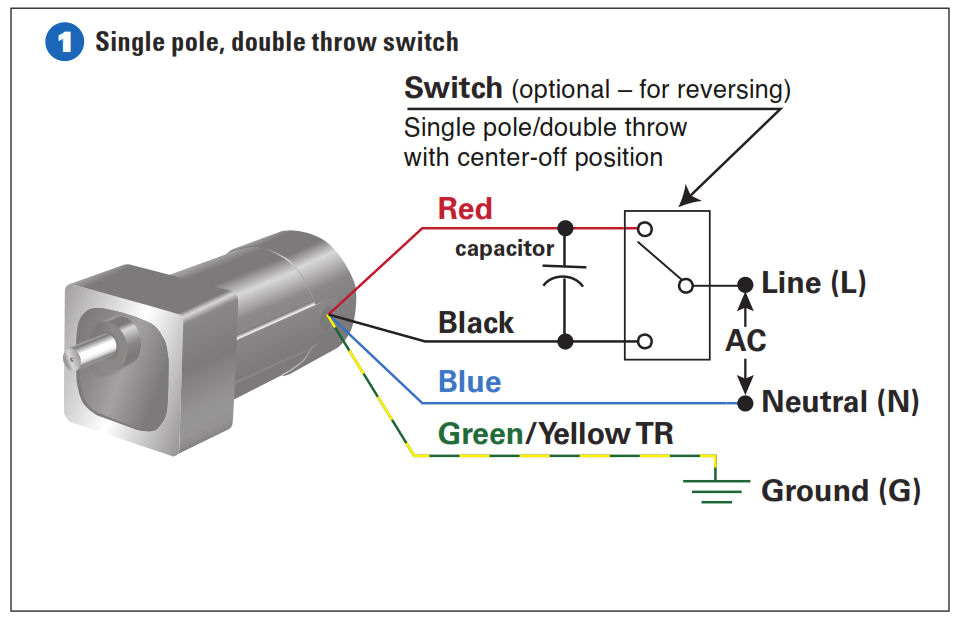 1 Single pole, double throw switch

Switch (optional – for reversing)
Single pole/double throw with center-off position

Red
capacitor
Black
Blue
Green/Yellow TR

Line (L)
AC
Neutral (N)
Ground (G)