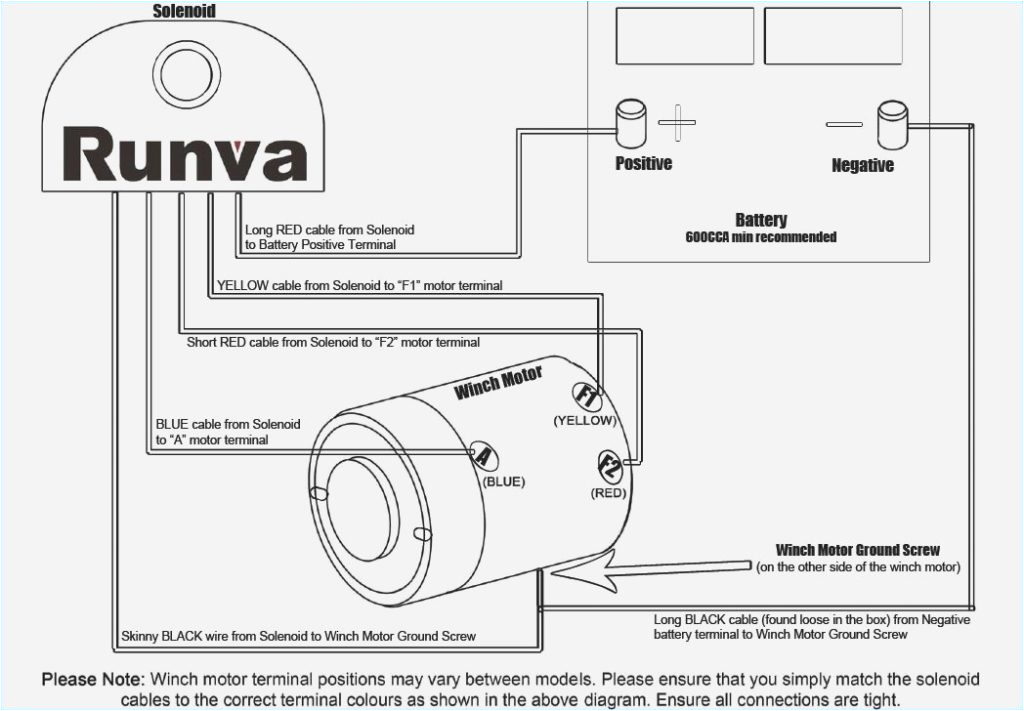 Solenoid

Runva

Positive

Negative

Battery
600CCA min recommended

Long RED cable from Solenoid to Battery Positive Terminal

YELLOW cable from Solenoid to "F1" motor terminal

Short RED cable from Solenoid to "F2" motor terminal

Winch Motor

F1 (YELLOW)

BLUE cable from Solenoid to "A" motor terminal

A (BLUE)

F2 (RED)

Winch Motor Ground Screw
(on the other side of the winch motor)

Long BLACK cable (found loose in the box) from Negative battery terminal to Winch Motor Ground Screw

Skinny BLACK wire from Solenoid to Winch Motor Ground Screw

Please Note: Winch motor terminal positions may vary between models. Please ensure that you simply match the solenoid cables to the correct terminal colours as shown in the above diagram. Ensure all connections are tight.