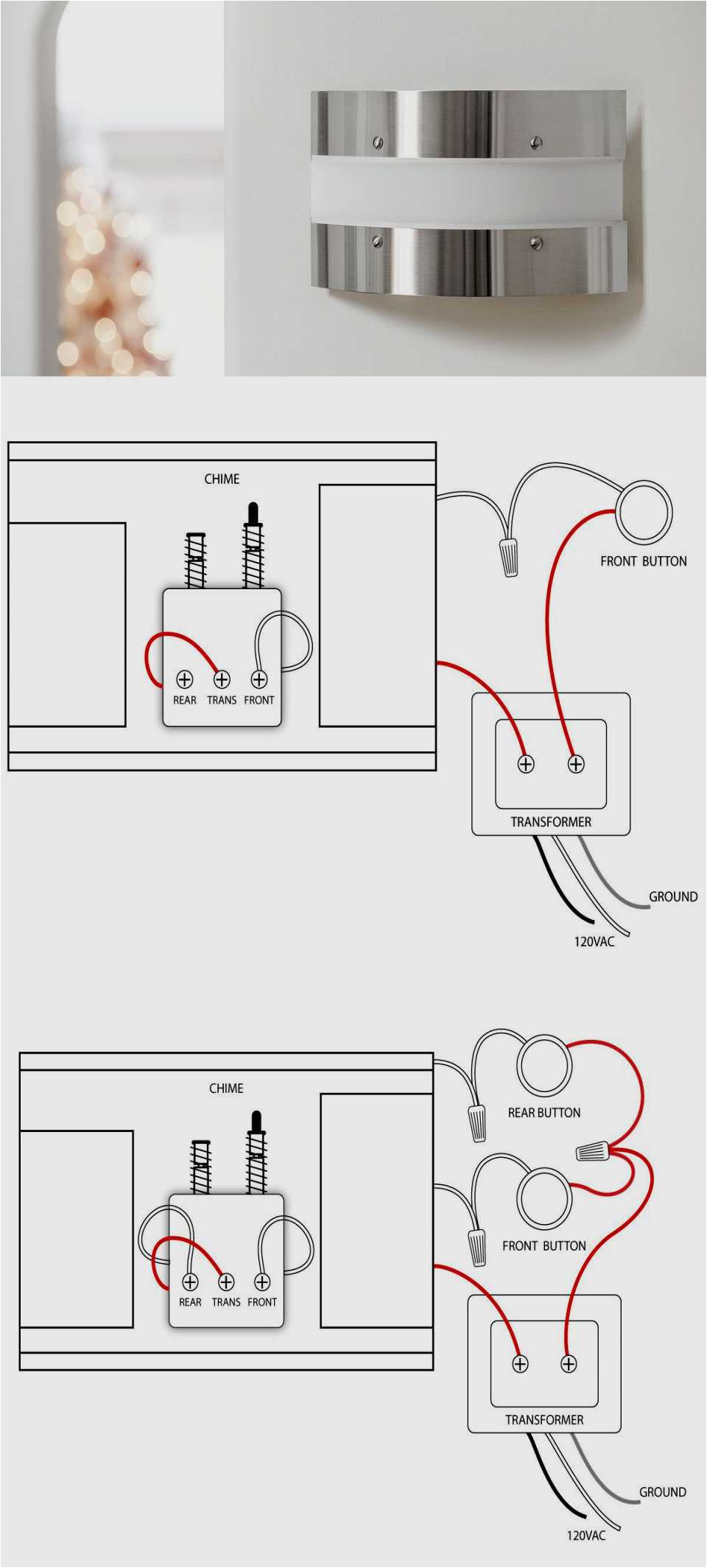 CHIME

REAR TRANS FRONT

FRONT BUTTON

TRANSFORMER

GROUND

120VAC

CHIME

REAR TRANS FRONT

REAR BUTTON

FRONT BUTTON

TRANSFORMER

GROUND

120VAC