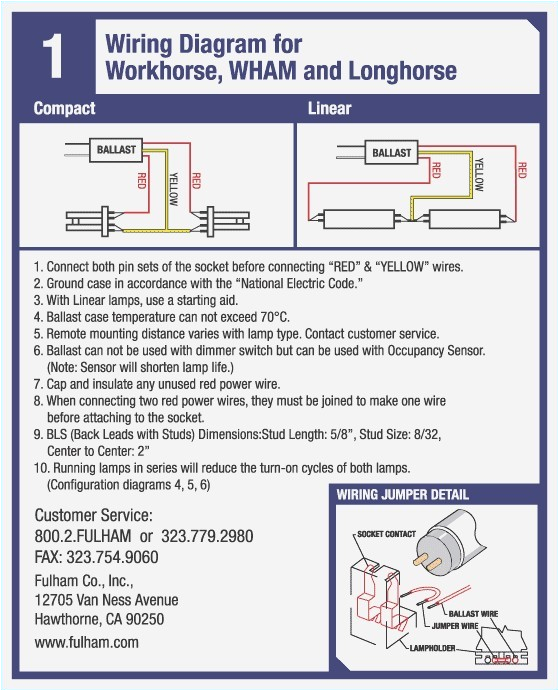 1

Wiring Diagram for Workhorse, WHAM and Longhorse

Compact

BALLAST
RED
YELLOW
RED

Linear

BALLAST
RED
YELLOW
RED

1. Connect both pin sets of the socket before connecting “RED” & “YELLOW” wires.
2. Ground case in accordance with the “National Electric Code.”
3. With Linear lamps, use a starting aid.
4. Ballast case temperature can not exceed 70°C.
5. Remote mounting distance varies with lamp type. Contact customer service.
6. Ballast can not be used with dimmer switch but can be used with Occupancy Sensor. (Note: Sensor will shorten lamp life.)
7. Cap and insulate any unused red power wire.
8. When connecting two red power wires, they must be joined to make one wire before attaching to the socket.
9. BLS (Back Leads with Studs) Dimensions:Stud Length: 5/8”, Stud Size: 8/32, Center to Center: 2”
10. Running lamps in series will reduce the turn-on cycles of both lamps. (Configuration diagrams 4, 5, 6)

Customer Service:
800.2.FULHAM or 323.779.2980
FAX: 323.754.9060
Fulham Co., Inc.,
12705 Van Ness Avenue
Hawthorne, CA 90250
www.fulham.com

WIRING JUMPER DETAIL

SOCKET CONTACT
BALLAST WIRE
JUMPER WIRE
LAMPHOLDER