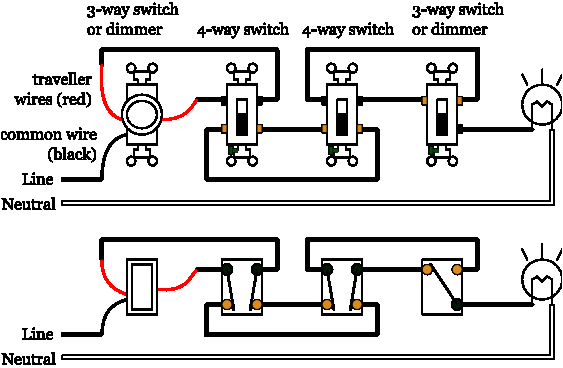 3-way switch or dimmer

4-way switch

4-way switch

3-way switch or dimmer

traveller wires (red)

common wire (black)

Line

Neutral

Line

Neutral