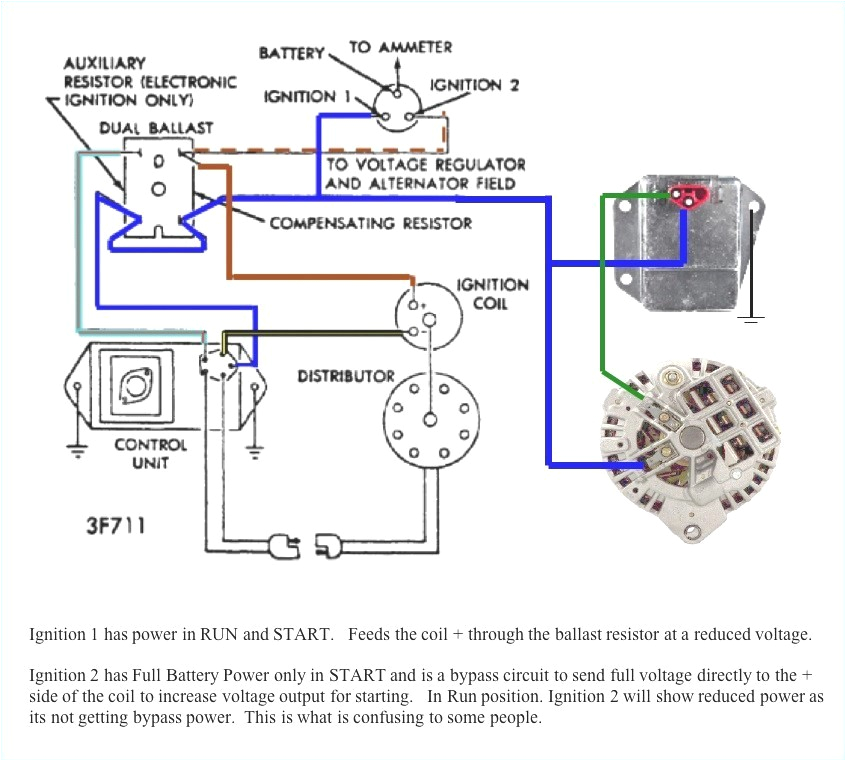 AUXILIARY RESISTOR (ELECTRONIC IGNITION ONLY)

BATTERY

TO AMMETER

IGNITION 1

IGNITION 2

DUAL BALLAST

TO VOLTAGE REGULATOR AND ALTERNATOR FIELD

COMPENSATING RESISTOR

IGNITION COIL

DISTRIBUTOR

CONTROL UNIT

3F711

Ignition 1 has power in RUN and START. Feeds the coil + through the ballast resistor at a reduced voltage.

Ignition 2 has Full Battery Power only in START and is a bypass circuit to send full voltage directly to the + side of the coil to increase voltage output for starting. In Run position. Ignition 2 will show reduced power as its not getting bypass power. This is what is confusing to some people.