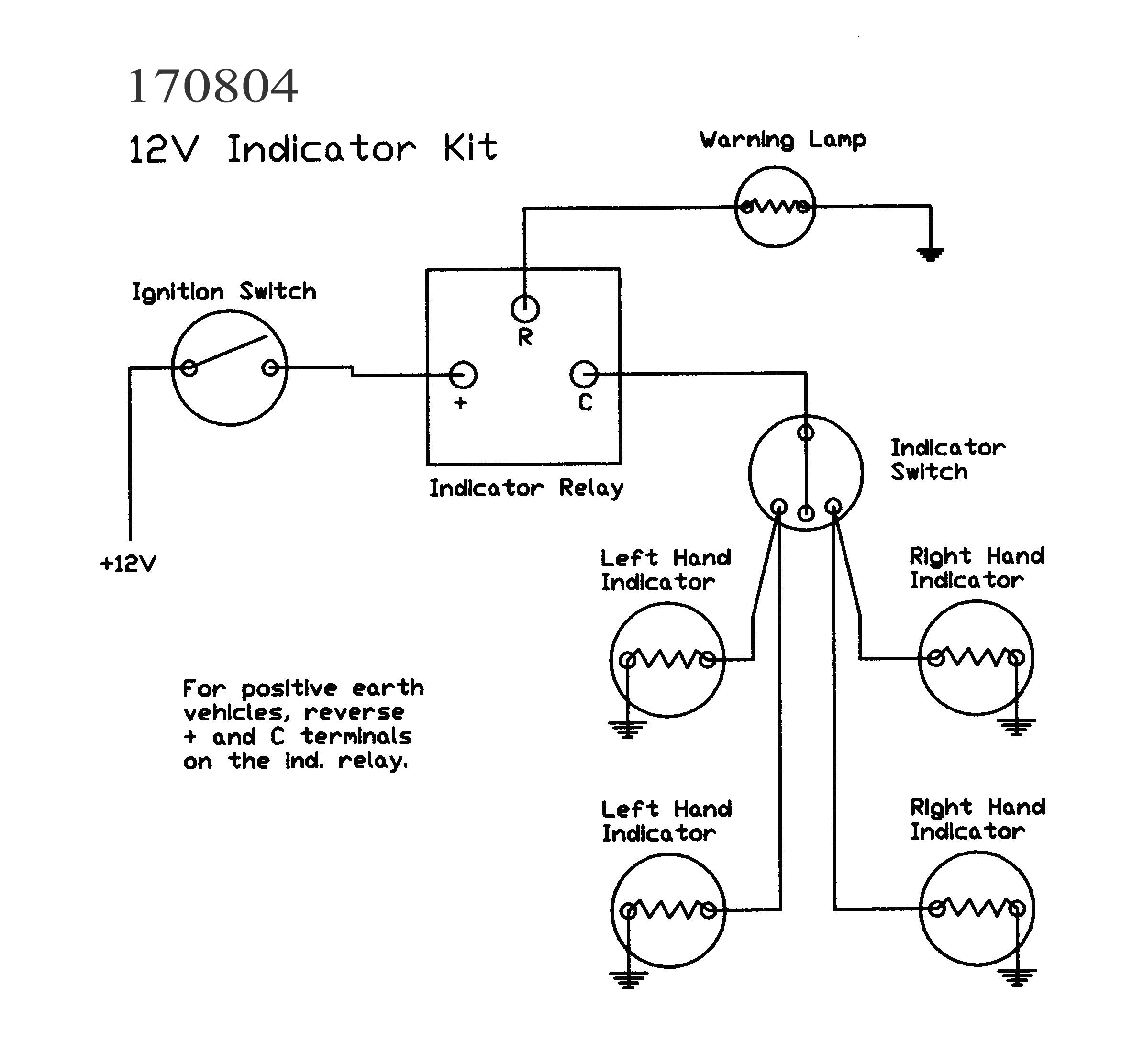 170804

12V Indicator Kit

Warning Lamp

Ignition Switch

R

+

C

Indicator Relay

Indicator Switch

+12V

Left Hand Indicator

Right Hand Indicator

For positive earth vehicles, reverse + and C terminals on the ind. relay.

Left Hand Indicator

Right Hand Indicator