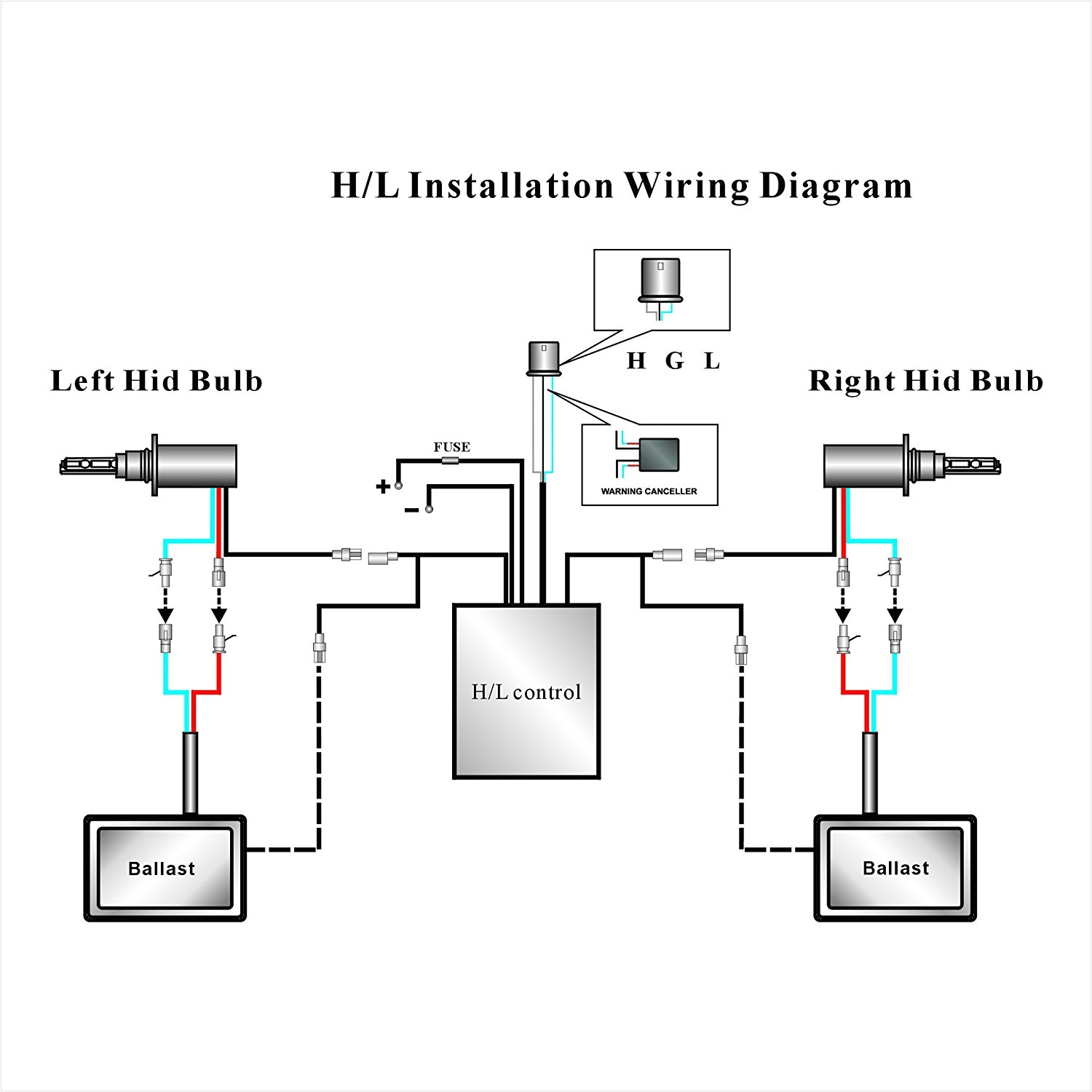 H/L Installation Wiring Diagram

H G L

Left Hid Bulb

Right Hid Bulb

FUSE

+

−

WARNING CANCELLER

H/L control

Ballast

Ballast