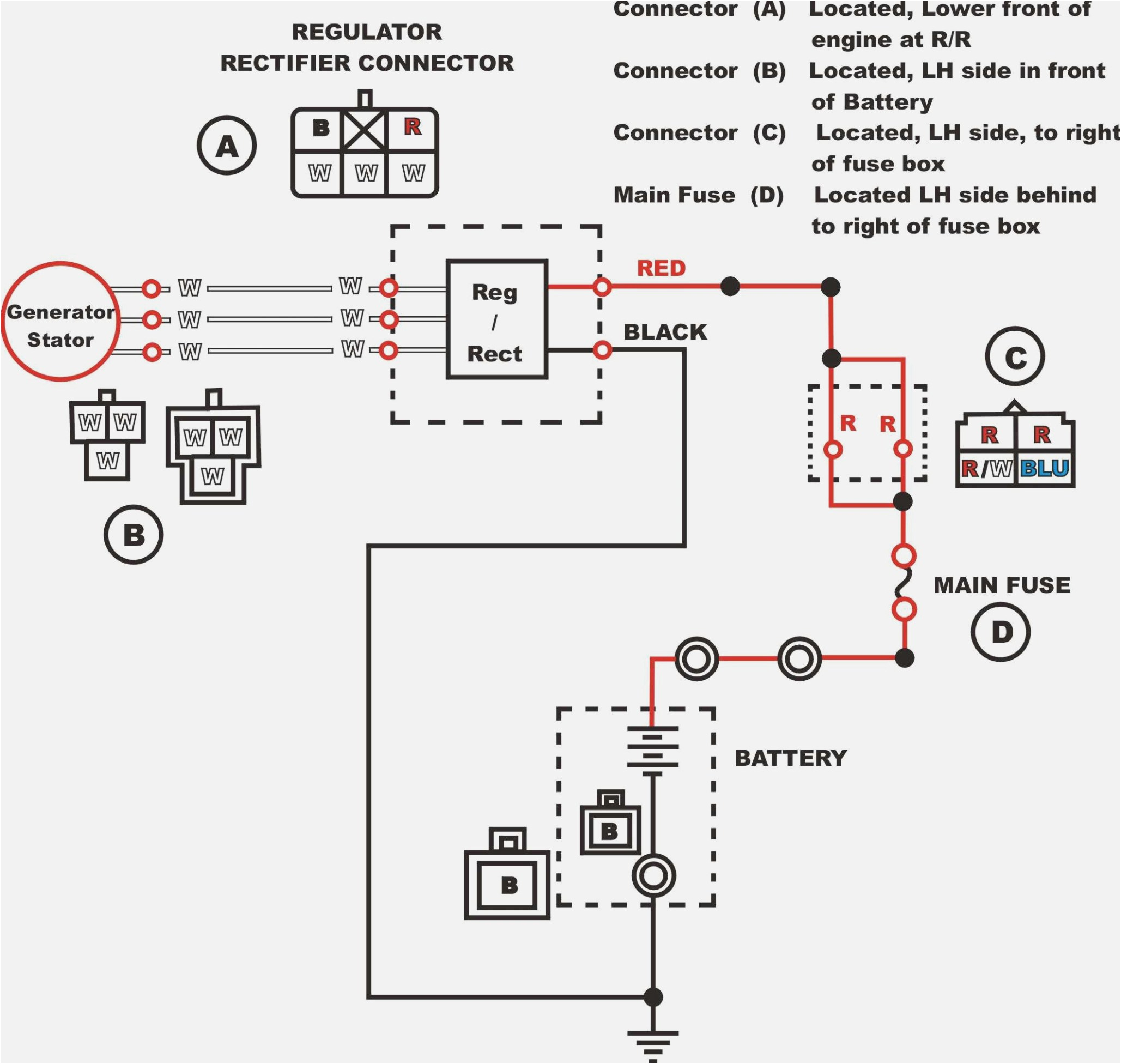 REGULATOR
RECTIFIER CONNECTOR

A

B R
W W W

Connector (A) Located, Lower front of engine at R/R

Connector (B) Located, LH side in front of Battery

Connector (C) Located, LH side, to right of fuse box

Main Fuse (D) Located LH side behind to right of fuse box

Generator Stator

W W W

W W W

Reg / Rect

RED

BLACK

W W
W

W W
W

B

C

R R

R R
R/W BLU

MAIN FUSE

D

BATTERY

B

B