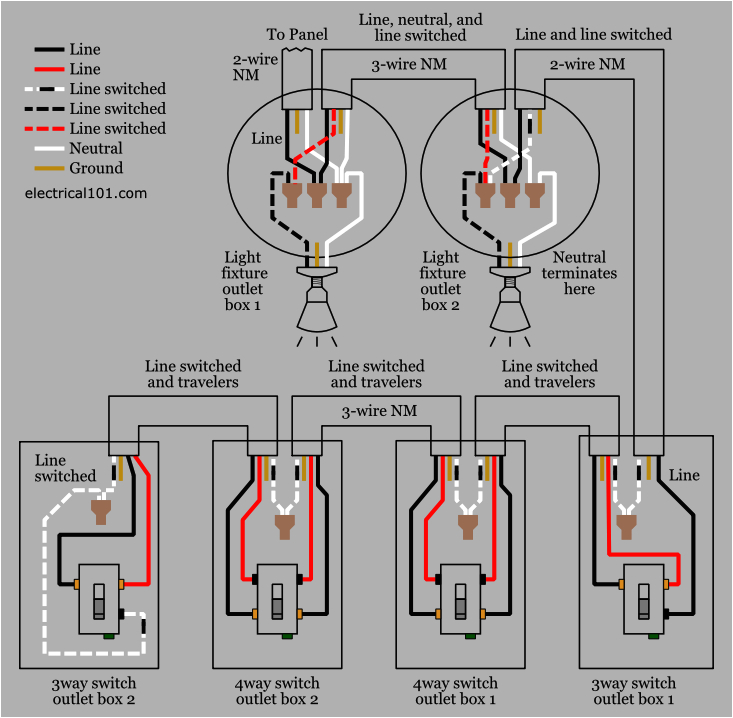 Line
Line
Line switched
Line switched
Line switched
Neutral
Ground
electrical101.com

To Panel
2-wire NM
Line, neutral, and line switched
3-wire NM
Line and line switched
2-wire NM
Line

Light fixture outlet box 1
Light fixture outlet box 2
Neutral terminates here

Line switched and travelers
Line switched and travelers
Line switched and travelers
3-wire NM

Line switched
Line

3way switch outlet box 2
4way switch outlet box 2
4way switch outlet box 1
3way switch outlet box 1