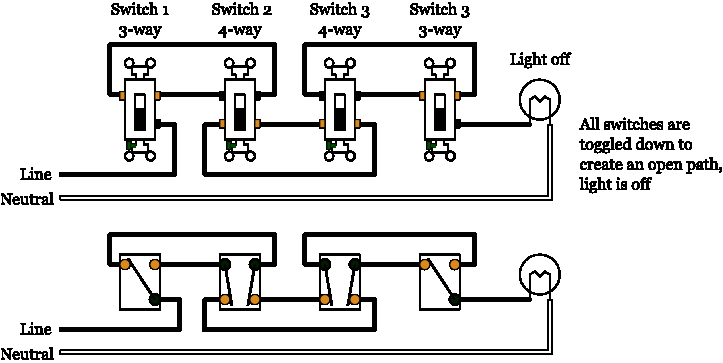 Switch 1
3-way

Switch 2
4-way

Switch 3
4-way

Switch 3
3-way

Light off

All switches are toggled down to create an open path, light is off

Line
Neutral

Line
Neutral