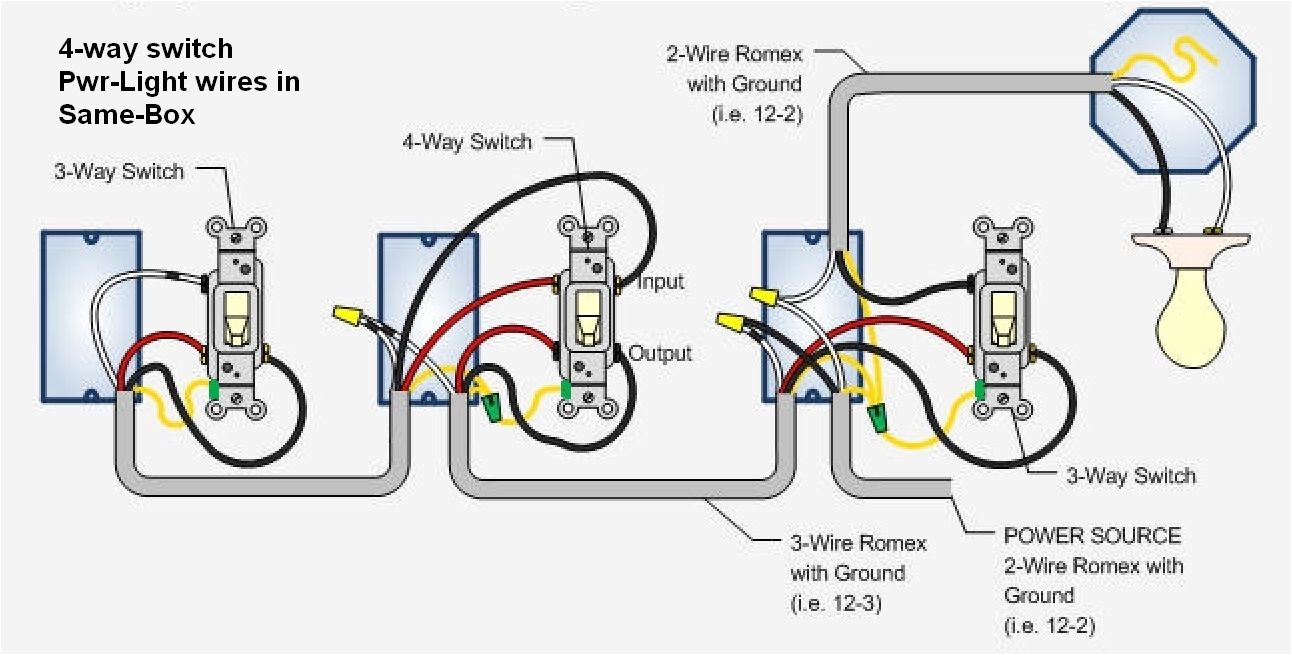 4-way switch
Pwr-Light wires in
Same-Box

2-Wire Romex
with Ground
(i.e. 12-2)

4-Way Switch

3-Way Switch

Input

Output

3-Way Switch

3-Wire Romex
with Ground
(i.e. 12-3)

POWER SOURCE
2-Wire Romex with
Ground
(i.e. 12-2)