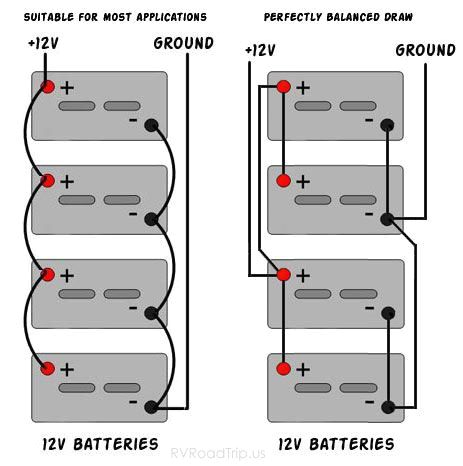 SUITABLE FOR MOST APPLICATIONS

+12V

GROUND

+
-
+
-
+
-
+
-

12V BATTERIES

PERFECTLY BALANCED DRAW

+12V

GROUND

+
-
+
-
+
-
+
-

12V BATTERIES

RVRoadTrip.us