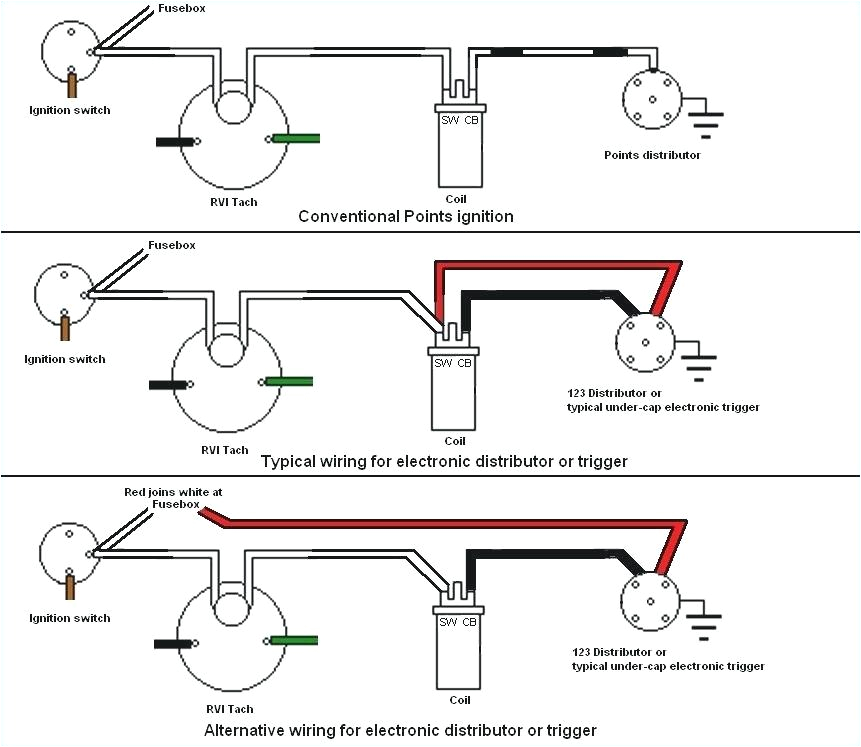 Fusebox

Ignition switch

RVI Tach

SW CB

Coil

Points distributor

Conventional Points ignition

Fusebox

Ignition switch

RVI Tach

SW CB

Coil

123 Distributor or typical under-cap electronic trigger

Typical wiring for electronic distributor or trigger

Red joins white at Fusebox

Ignition switch

RVI Tach

SW CB

Coil

123 Distributor or typical under-cap electronic trigger

Alternative wiring for electronic distributor or trigger