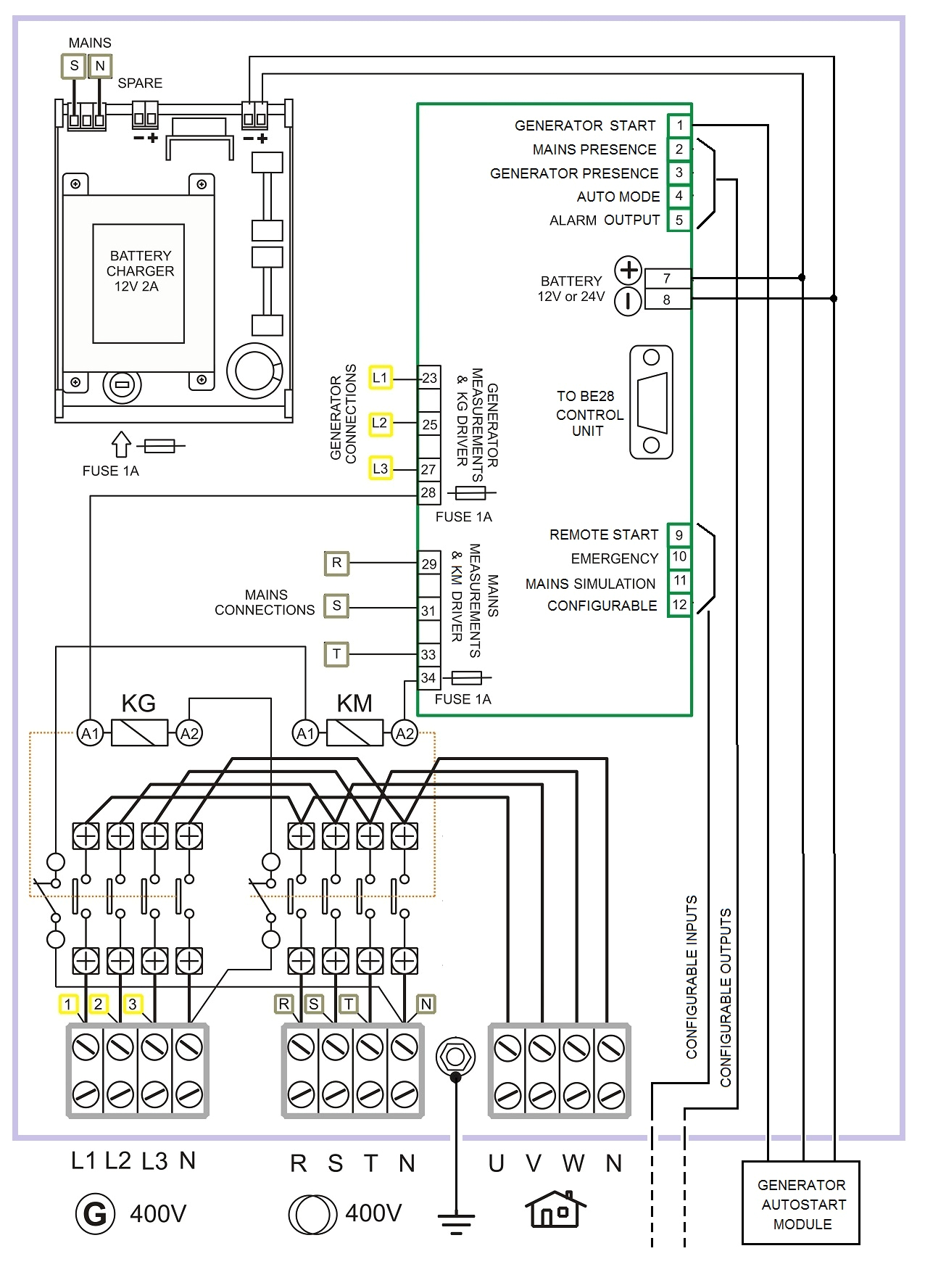 MAINS
S N
SPARE
− +
− +

BATTERY CHARGER 12V 2A

FUSE 1A

GENERATOR START 1
MAINS PRESENCE 2
GENERATOR PRESENCE 3
AUTO MODE 4
ALARM OUTPUT 5

BATTERY 12V or 24V
+ 7
− 8

TO BE28 CONTROL UNIT

GENERATOR CONNECTIONS
L1 23
L2 25
L3 27
28
GENERATOR MEASUREMENTS & KG DRIVER
FUSE 1A

REMOTE START 9
EMERGENCY 10
MAINS SIMULATION 11
CONFIGURABLE 12

MAINS CONNECTIONS
R 29
S 31
T 33
34
MAINS MEASUREMENTS & KM DRIVER
FUSE 1A

KG
A1 A2
KM
A1 A2

1 2 3
R S T N

CONFIGURABLE INPUTS
CONFIGURABLE OUTPUTS

L1 L2 L3 N
G 400V
R S T N
400V
U V W N

GENERATOR AUTOSTART MODULE