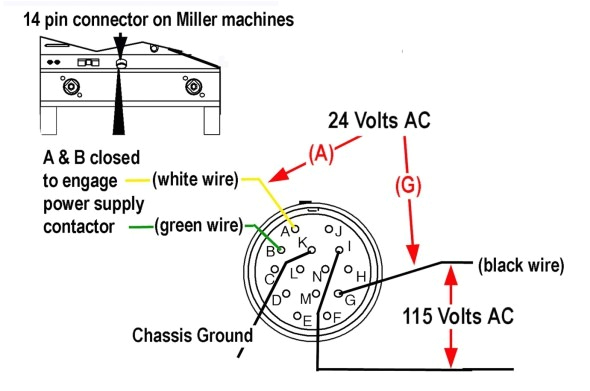 14 pin connector on Miller machines

24 Volts AC

(A)

(G)

A & B closed to engage power supply contactor

(white wire)

(green wire)

A
J
B
K
I
C
L
N
H
D
M
G
E
F

(black wire)

115 Volts AC

Chassis Ground